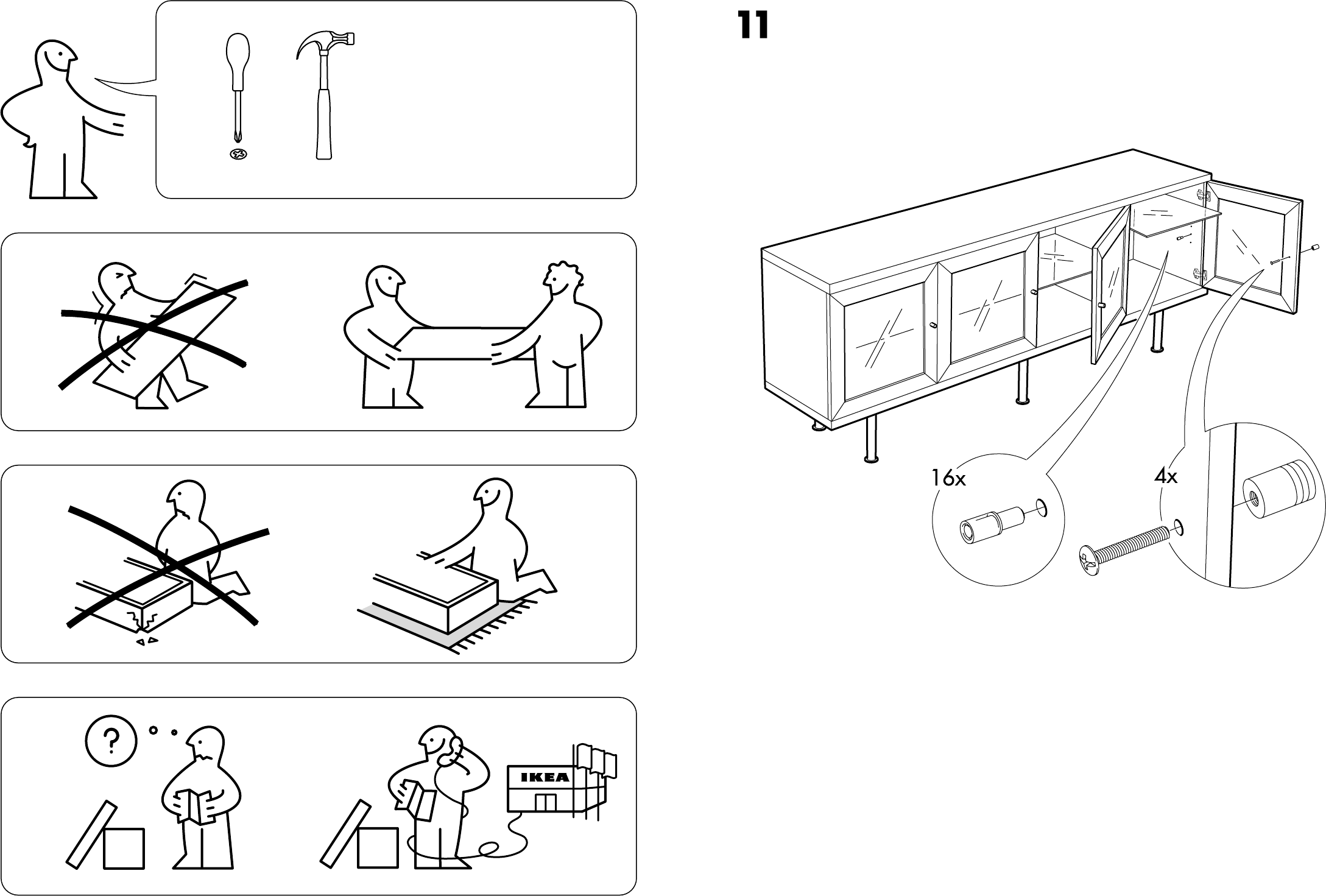 ?

IKEA

11

16x

4x