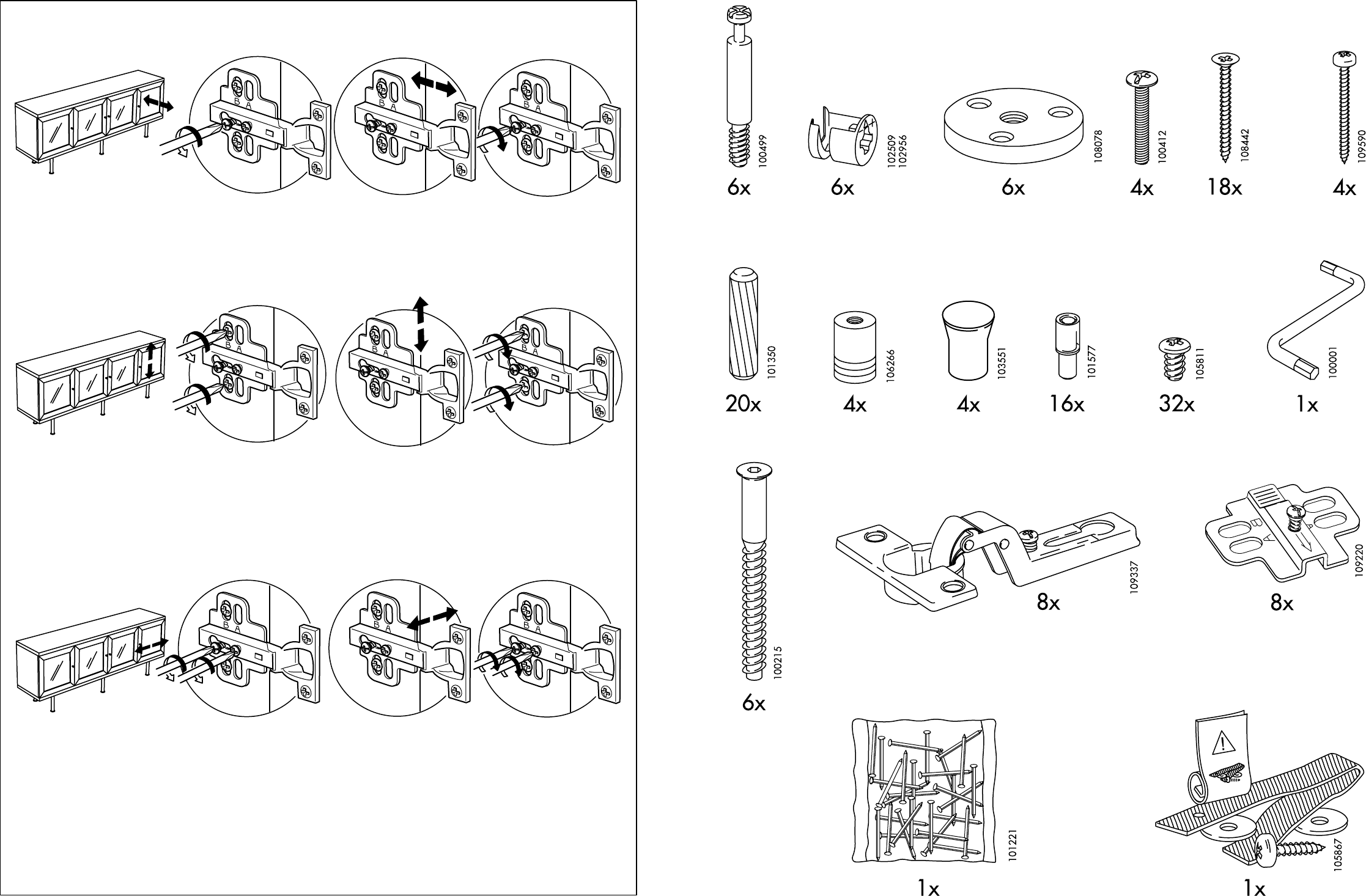 B A

B A

B A

B A

B A

B A

B A

B A

B A

100499
6x

102509
102956
6x

108078
6x

100412
4x

108442
18x

109590
4x

101350
20x

106266
4x

103551
4x

101577
16x

105811
32x

100001
1x

100215
6x

109337
8x

B A
109220
8x

101221
1x

105867
1x