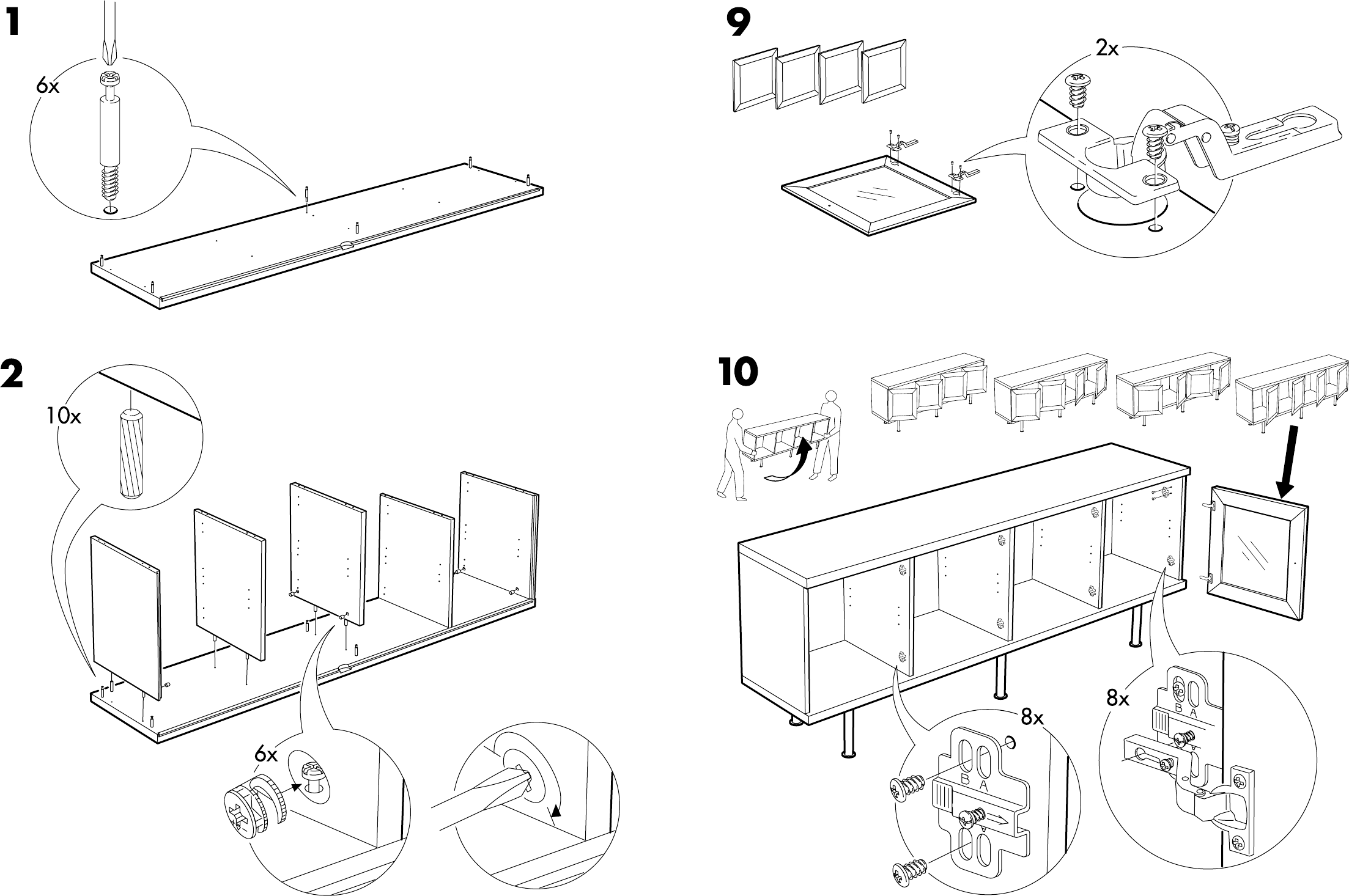 1

6x

2

10x

6x

9

2x

10

8x

B A

8x

B A