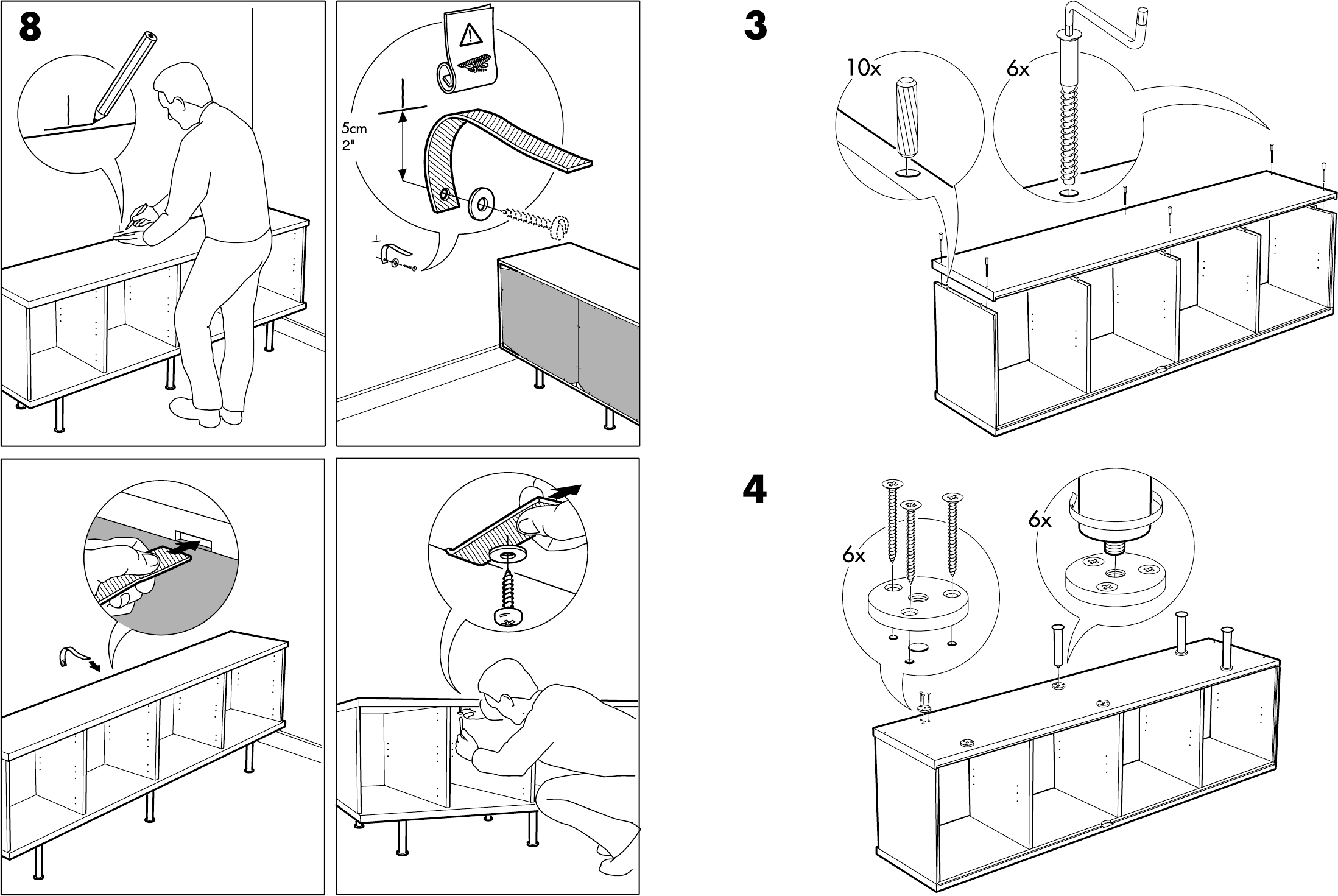 8

5cm
2"

3

10x

6x

4

6x

6x