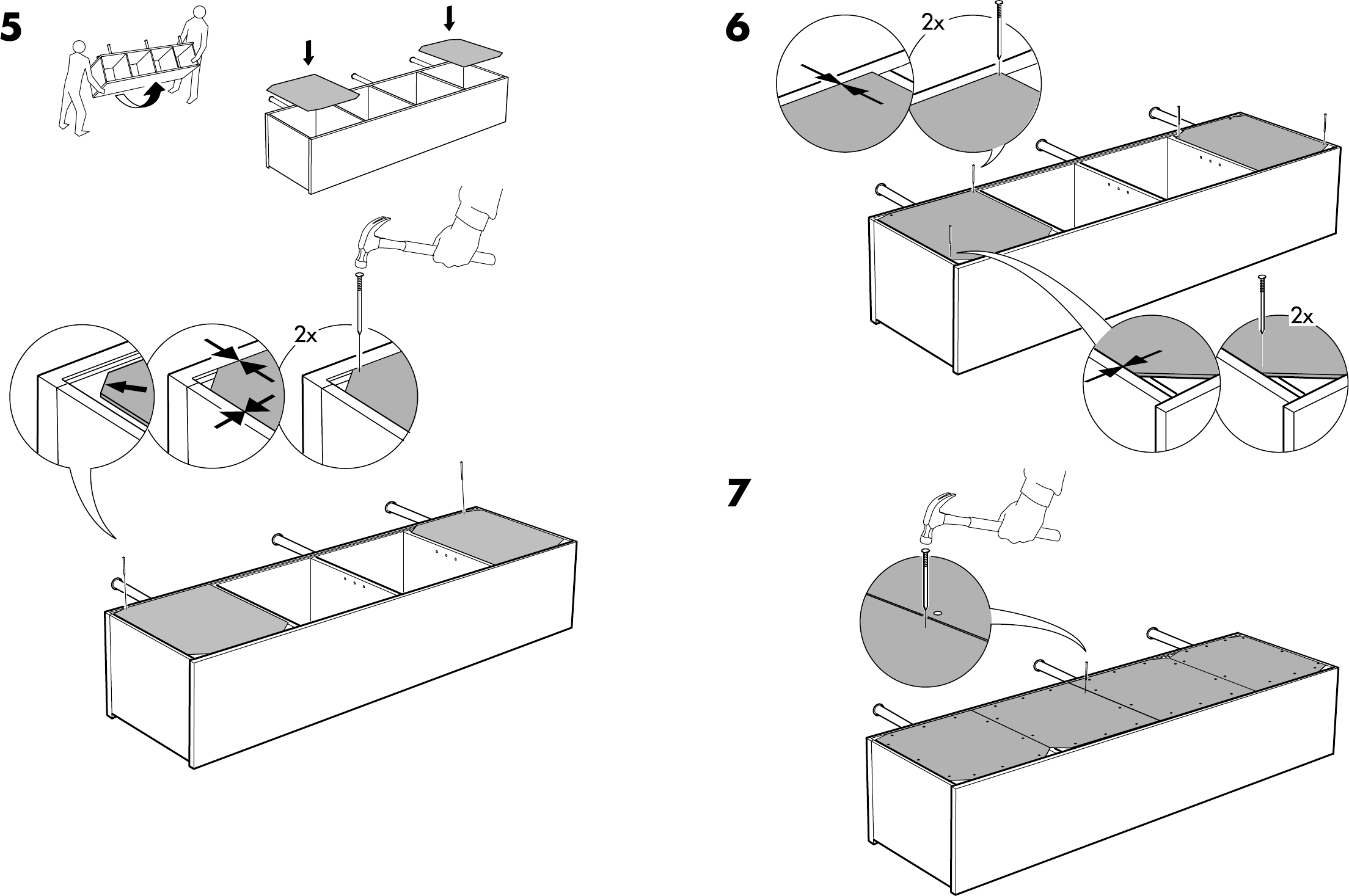 5

2x

6

2x

2x

7