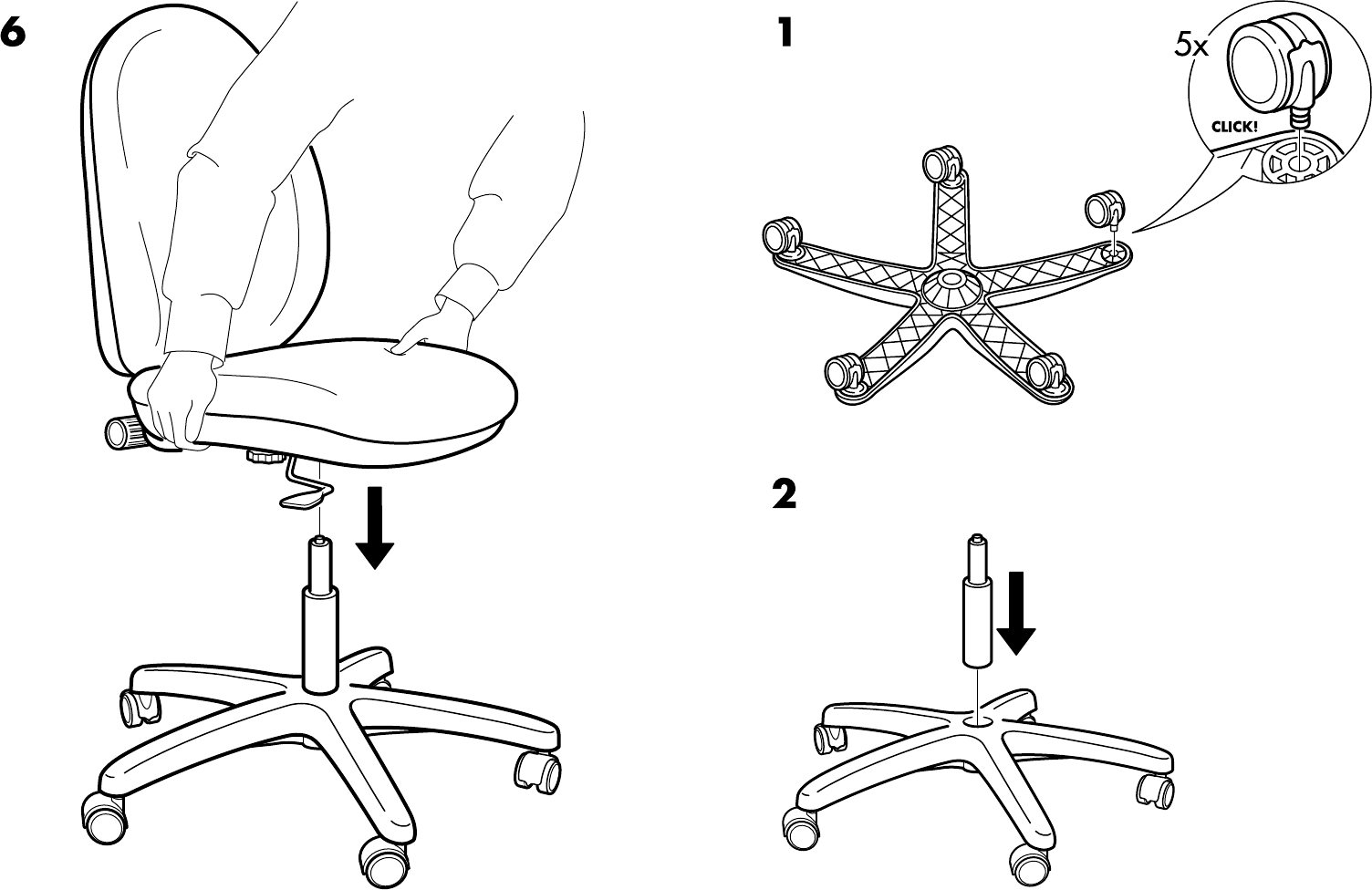 6

1

5x

CLICK!

2