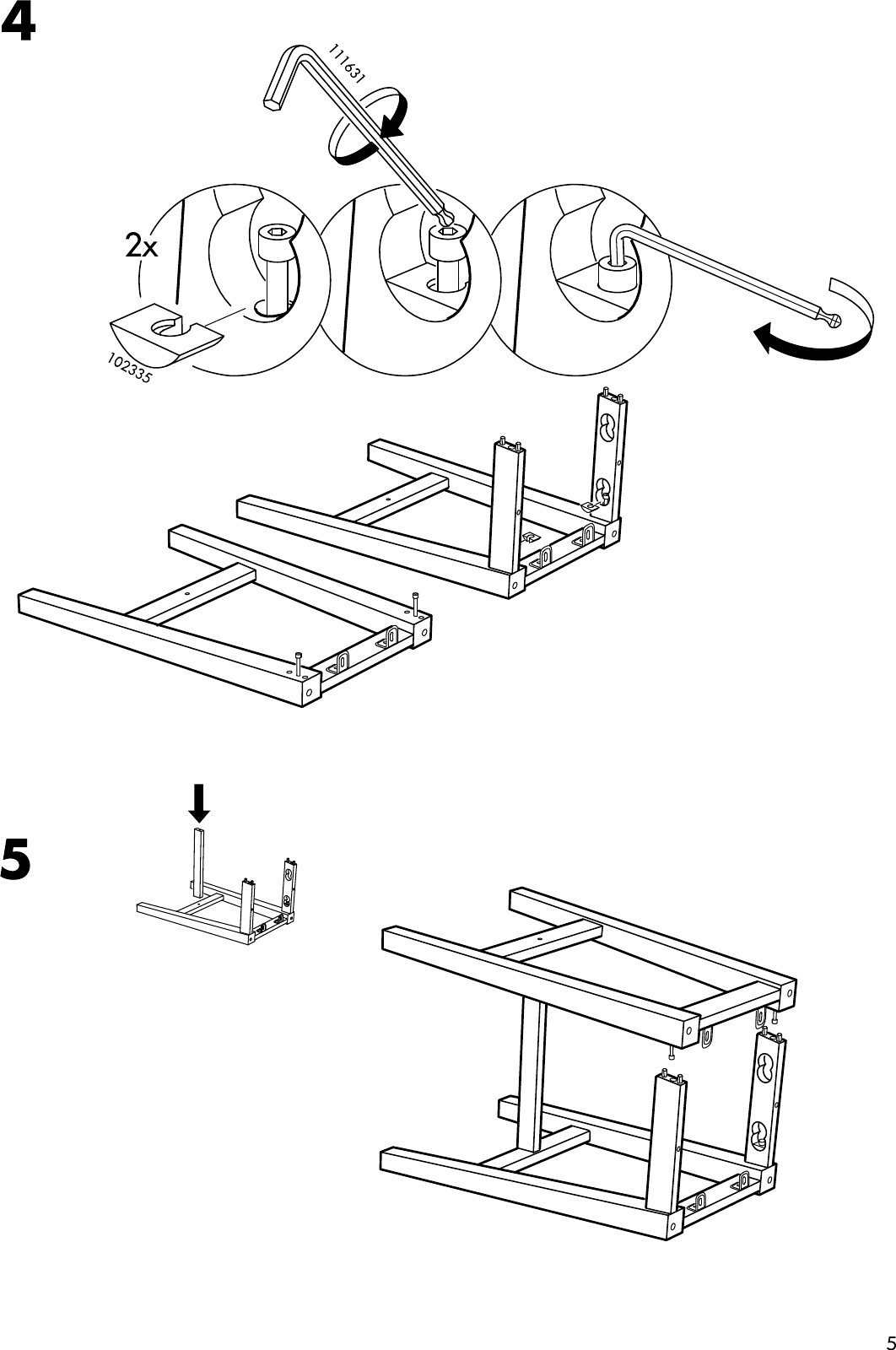 4

111631

2x

102335

5

5