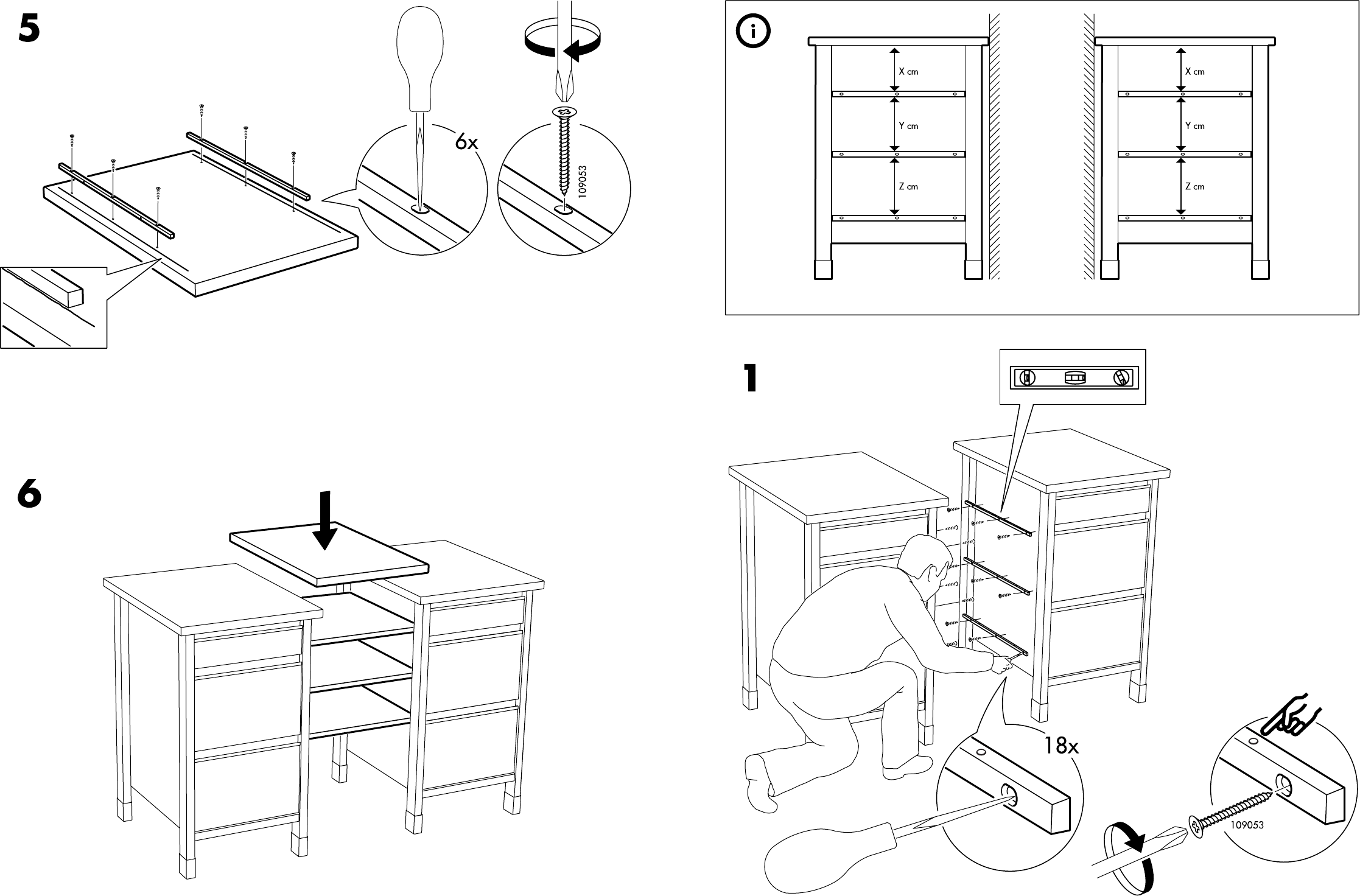 5

6x

109053

6

i

X cm

Y cm

Z cm

X cm

Y cm

Z cm

1

18x

109053