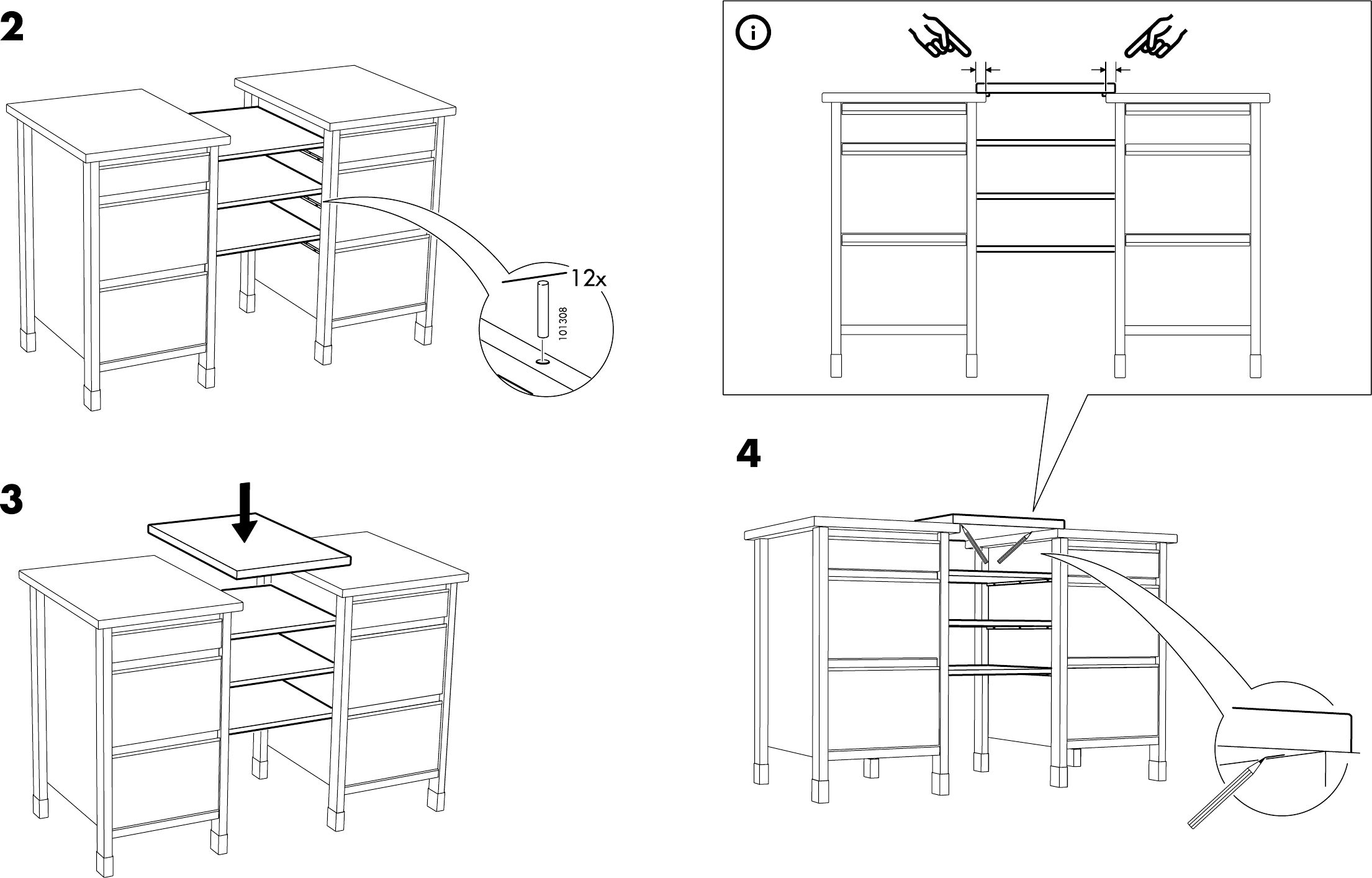 2

12x

101308

3

i

4