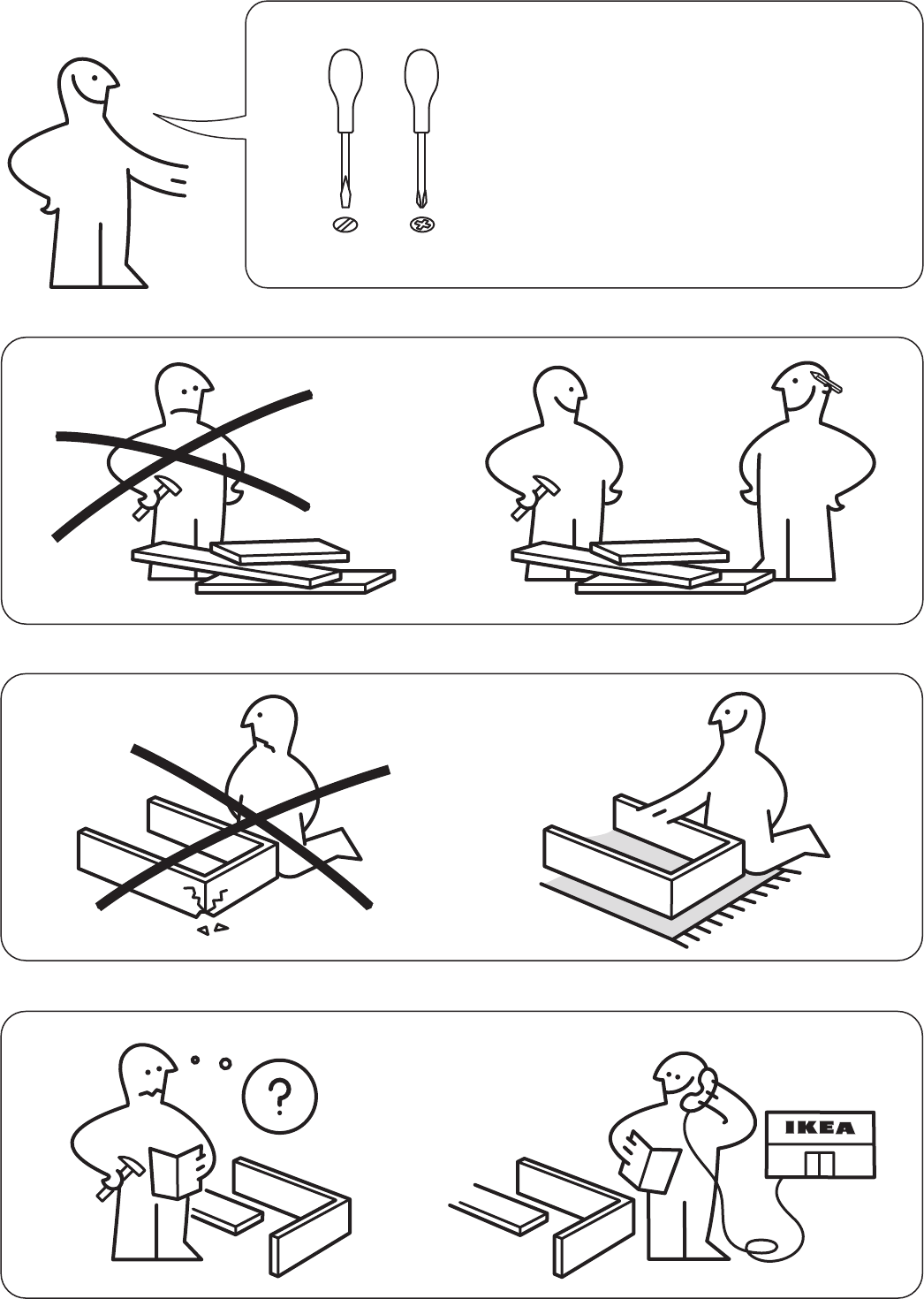 ?

IKEA