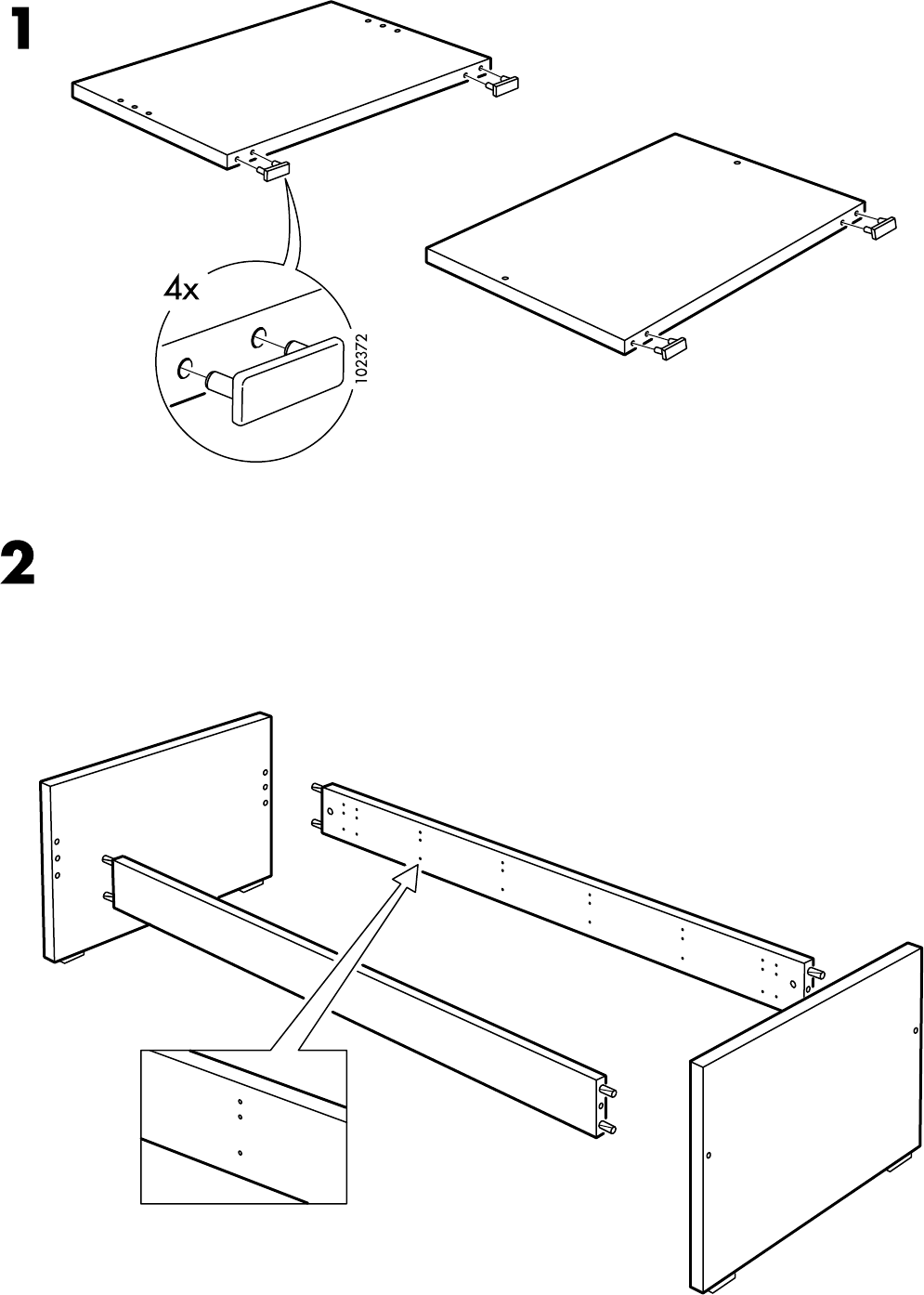 1

4x

102372

2