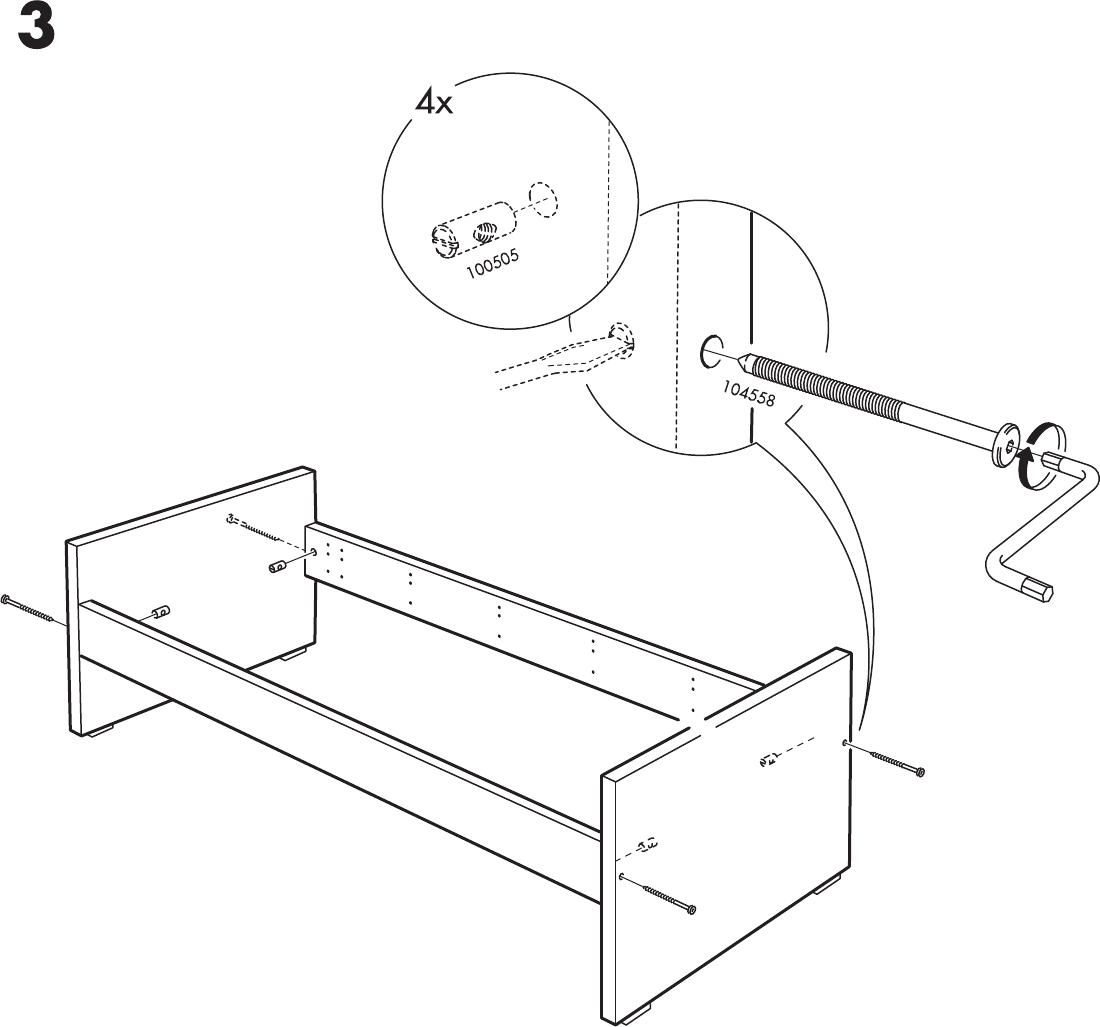 3

4x

100505

104558