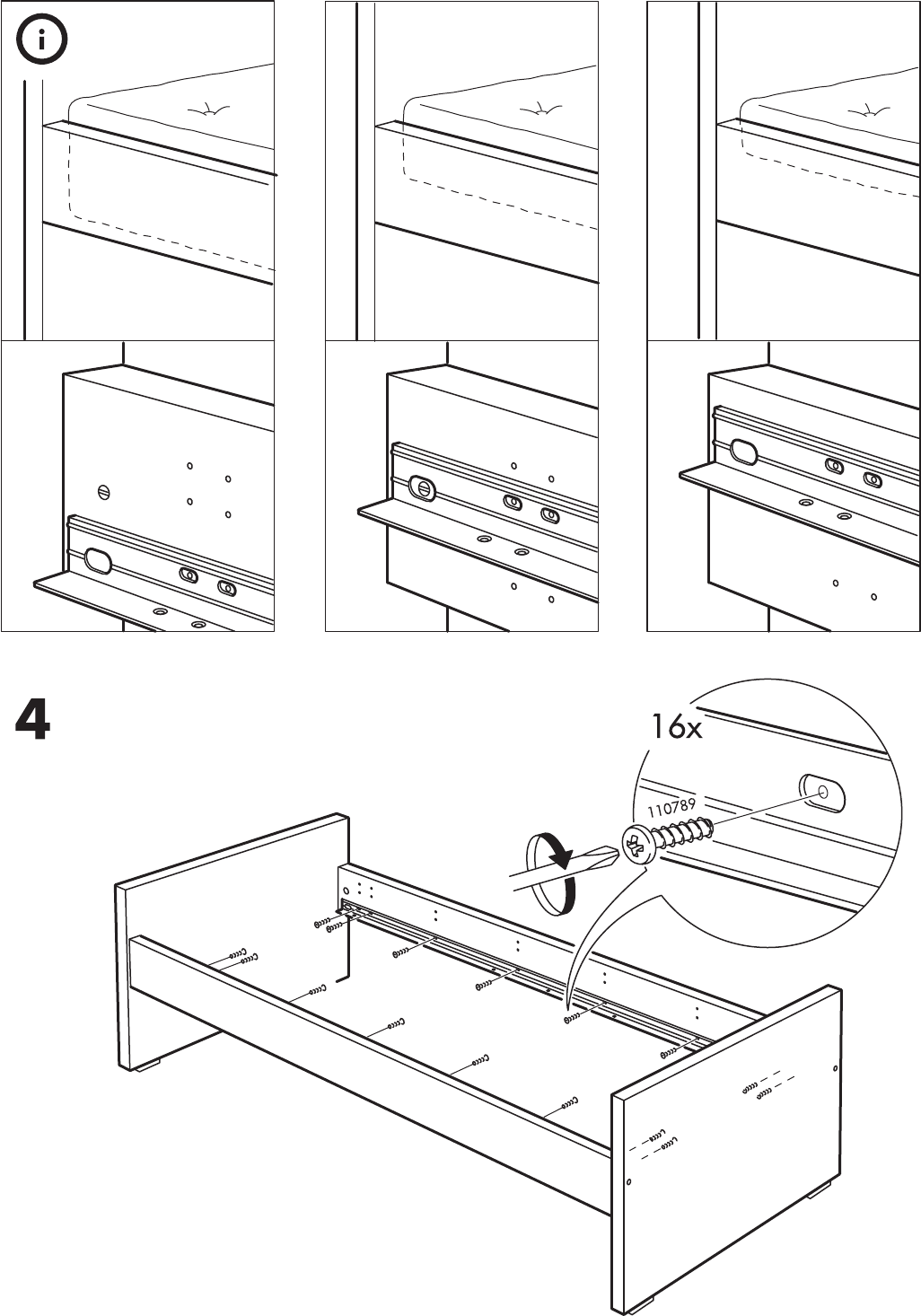 i

4

16x

110789