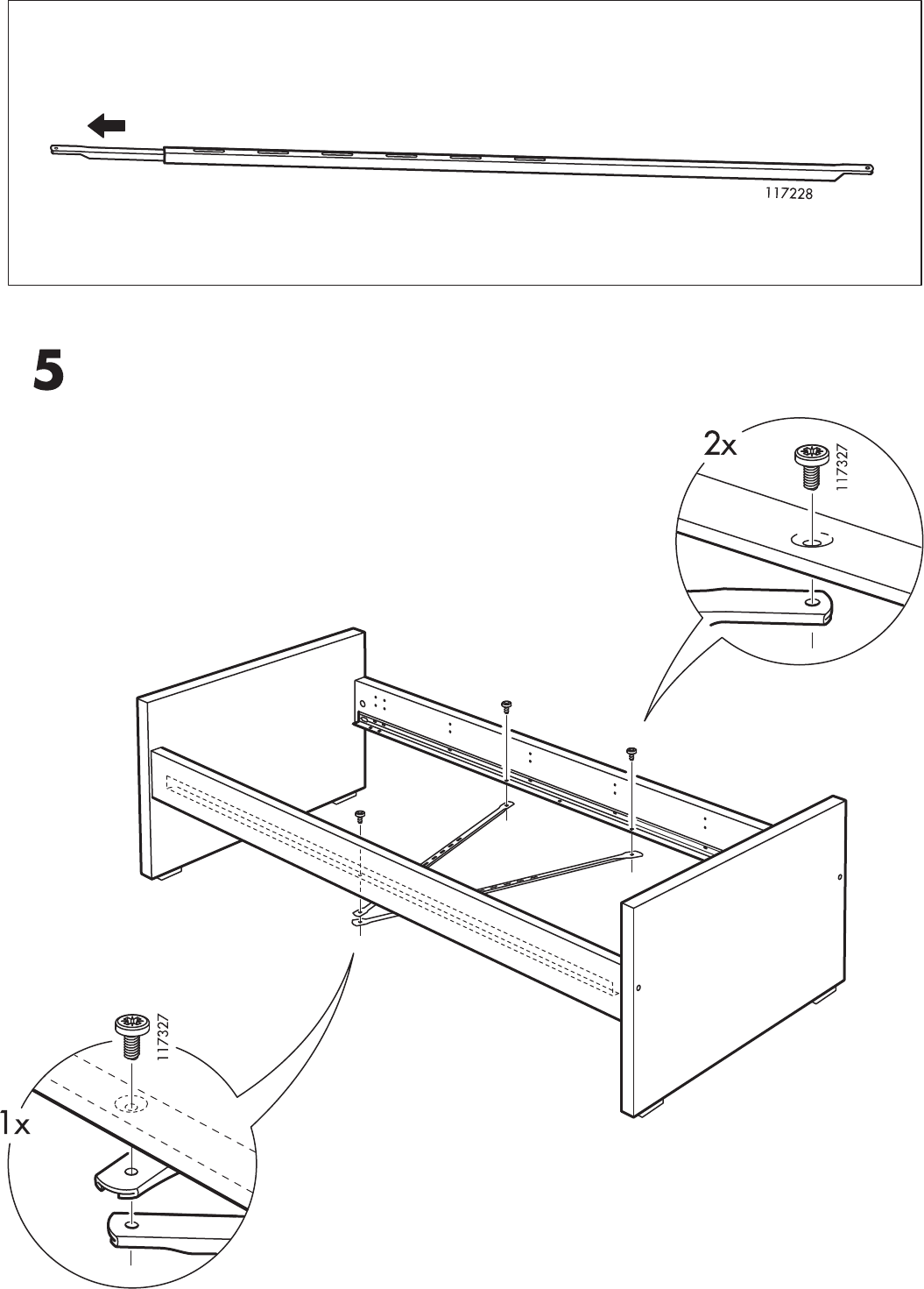 117228

5

2x

117327

117327

1x