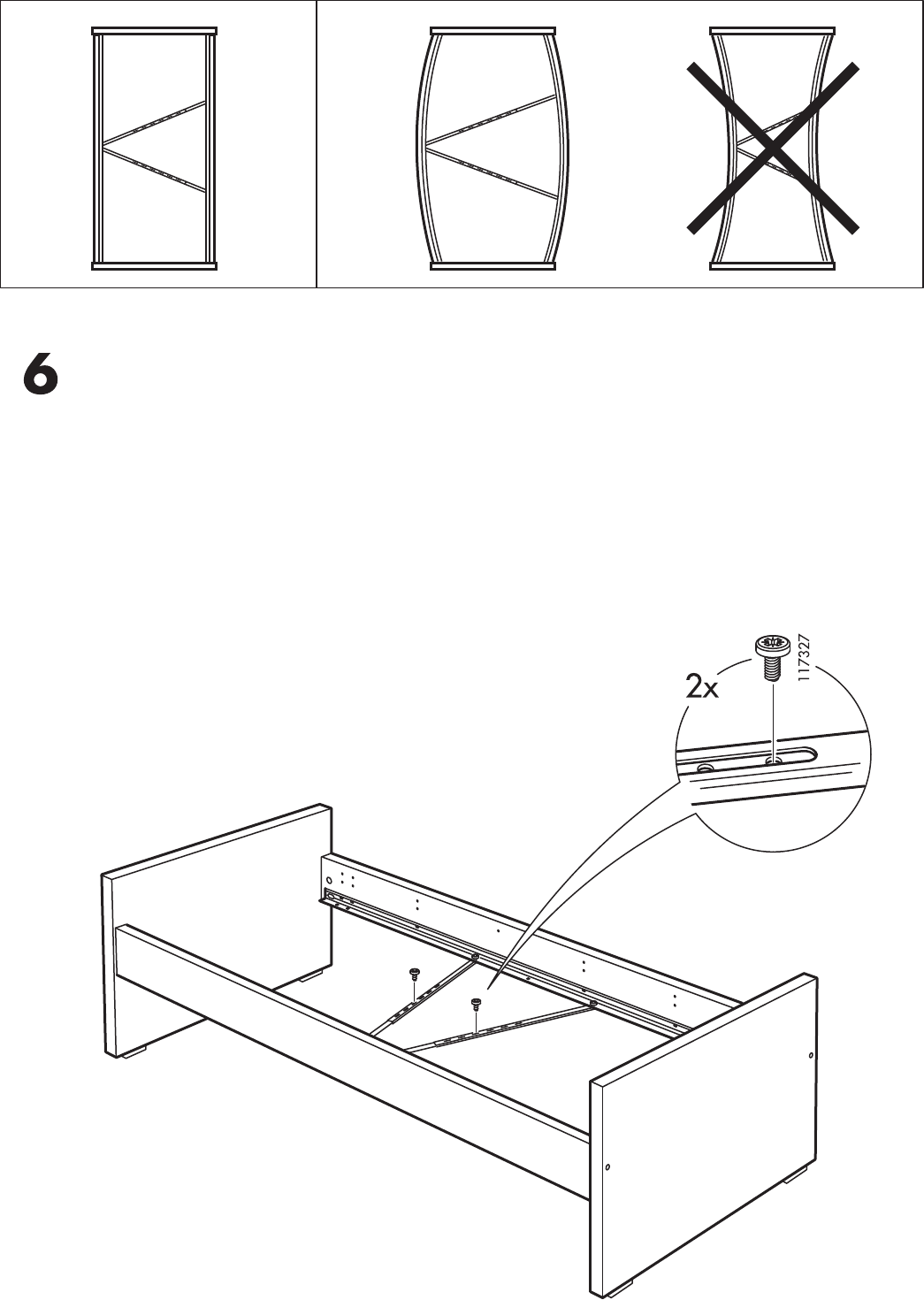 6

2x

117327