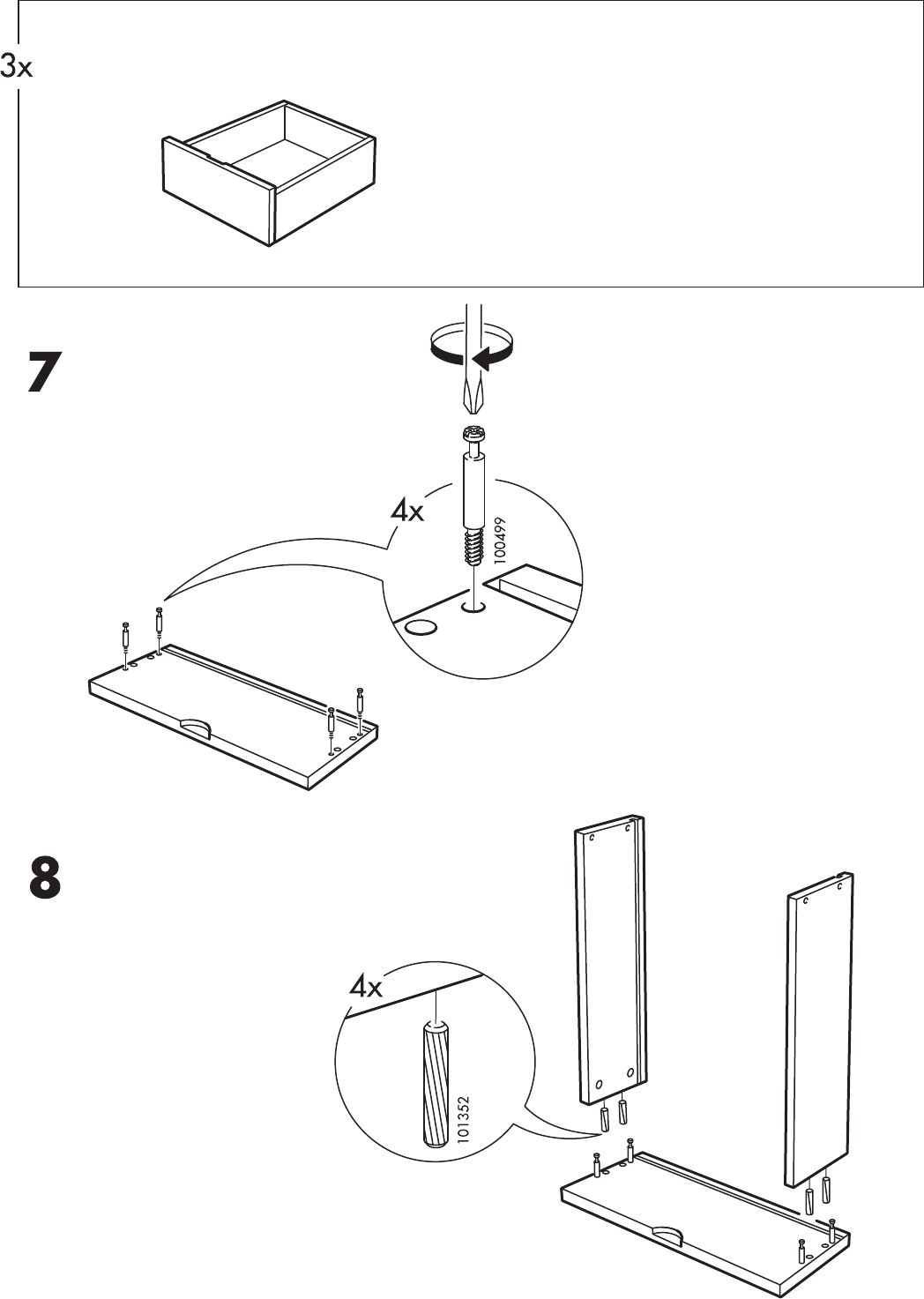 3x

7

4x

100499

8

4x

101352