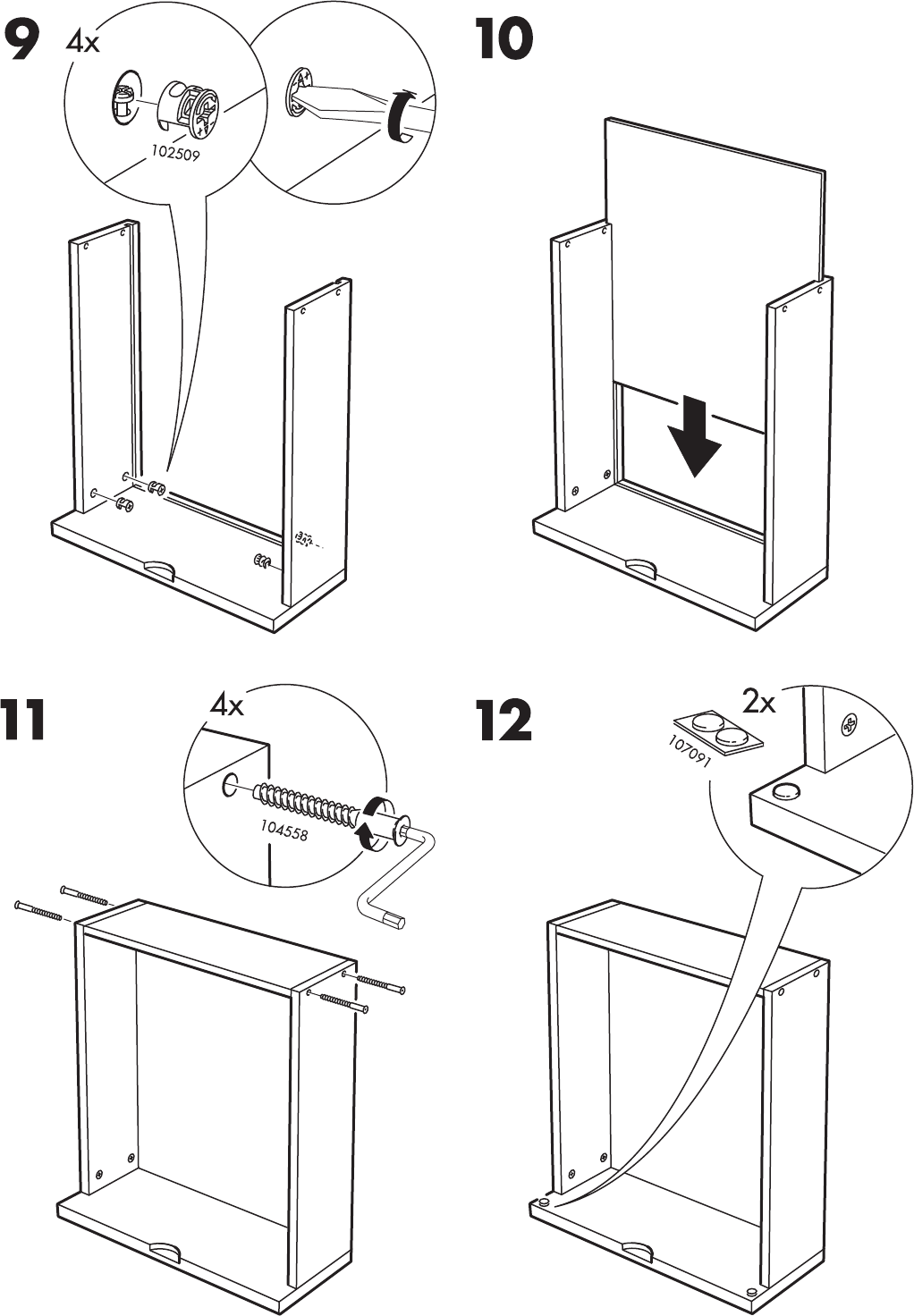 9
4x
102509

10

11
4x
104558

12
2x
107091