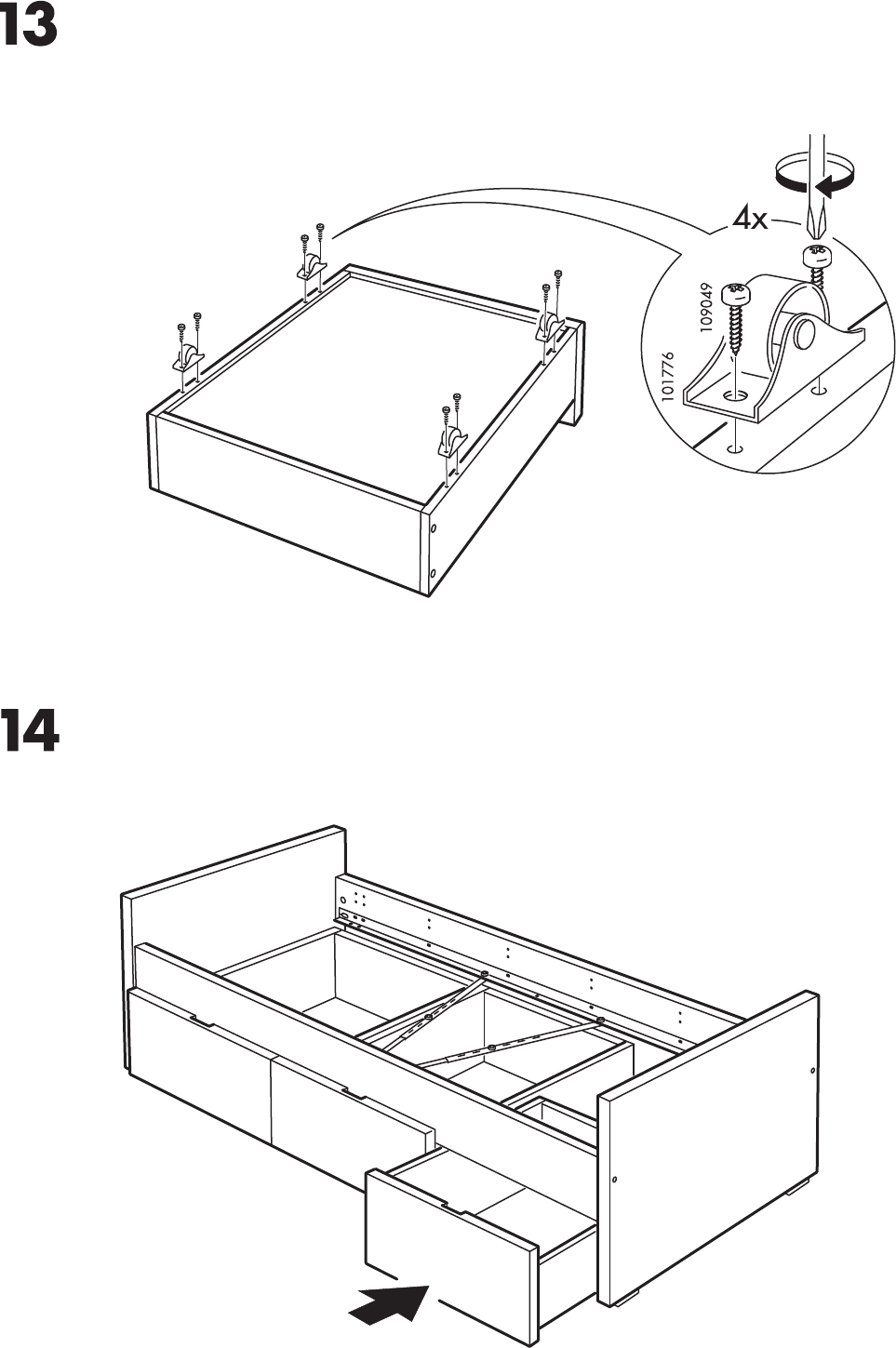 13

4x

109049

101776

14