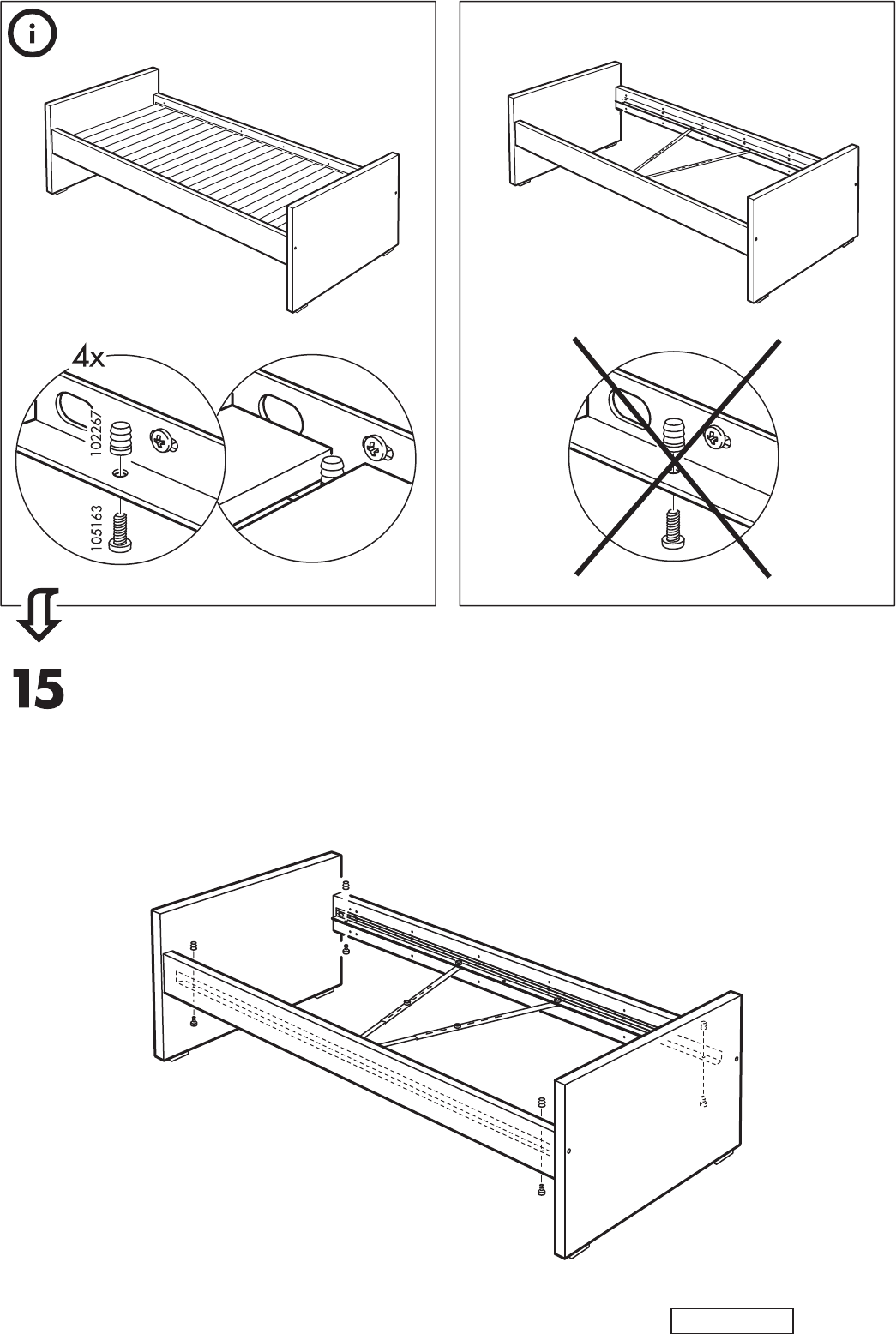 i

4x

102267

105163

15