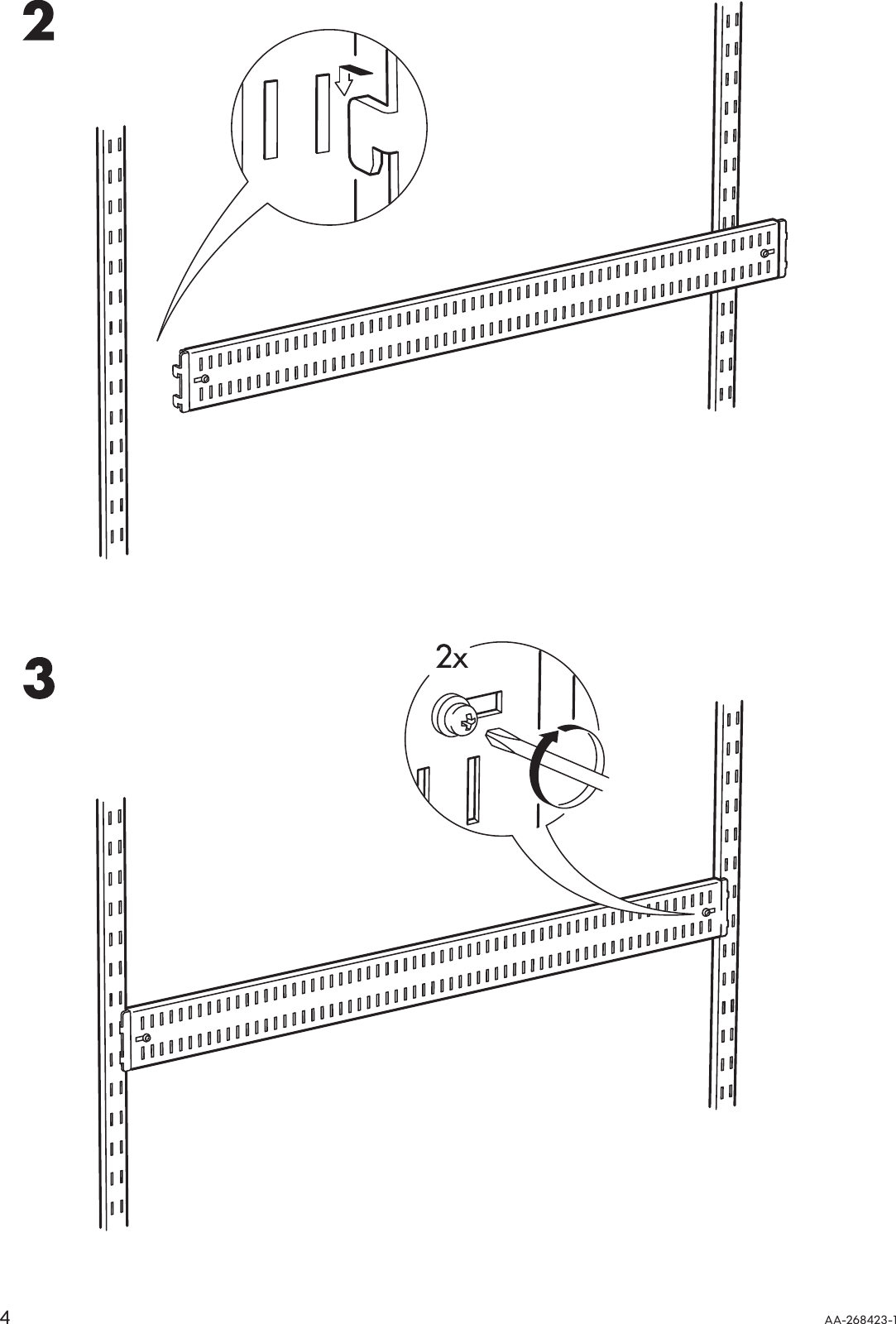 2

3

2x

4

AA-268423-1