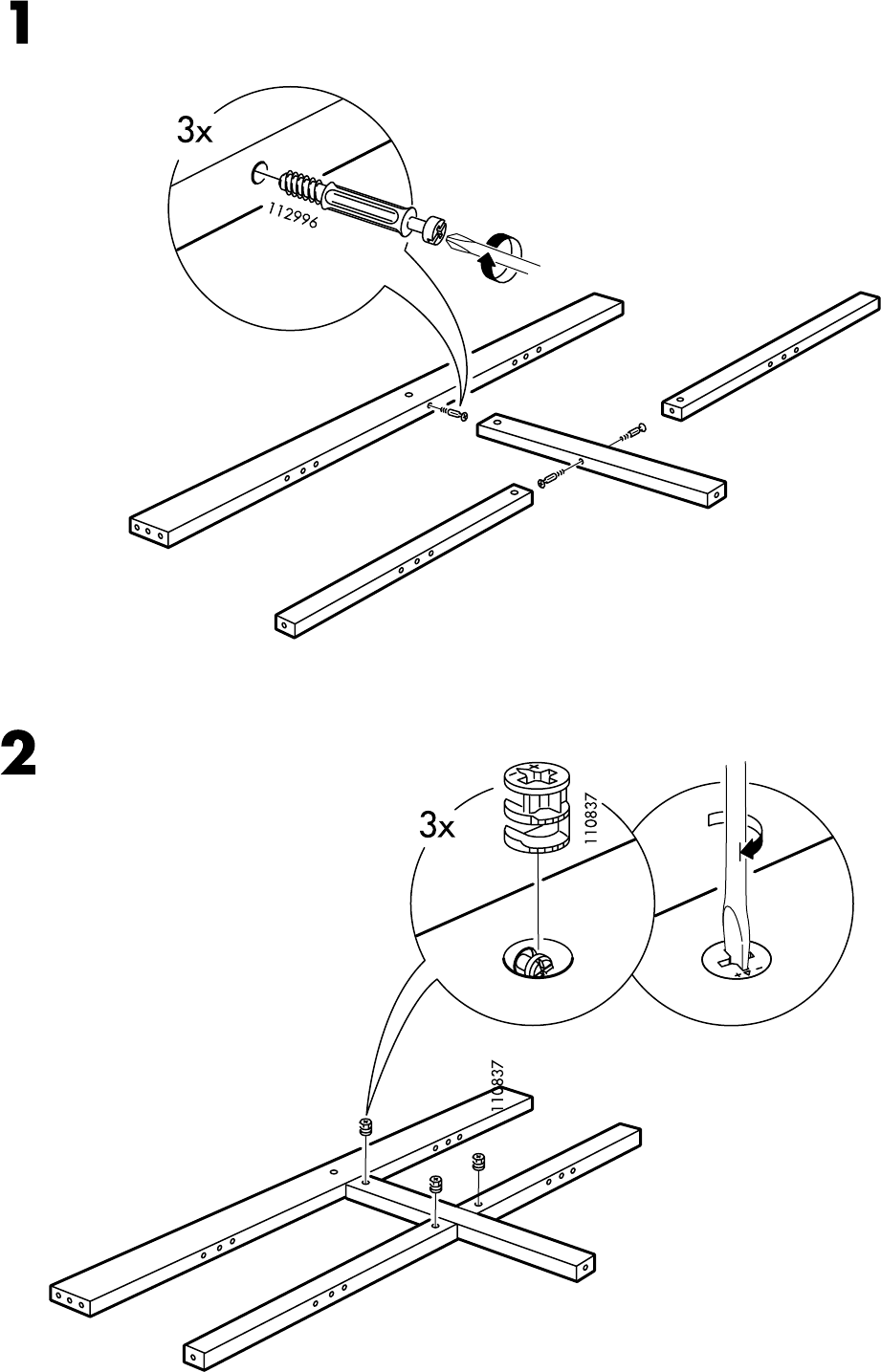 1

3x

112996

2

3x

110837

110837