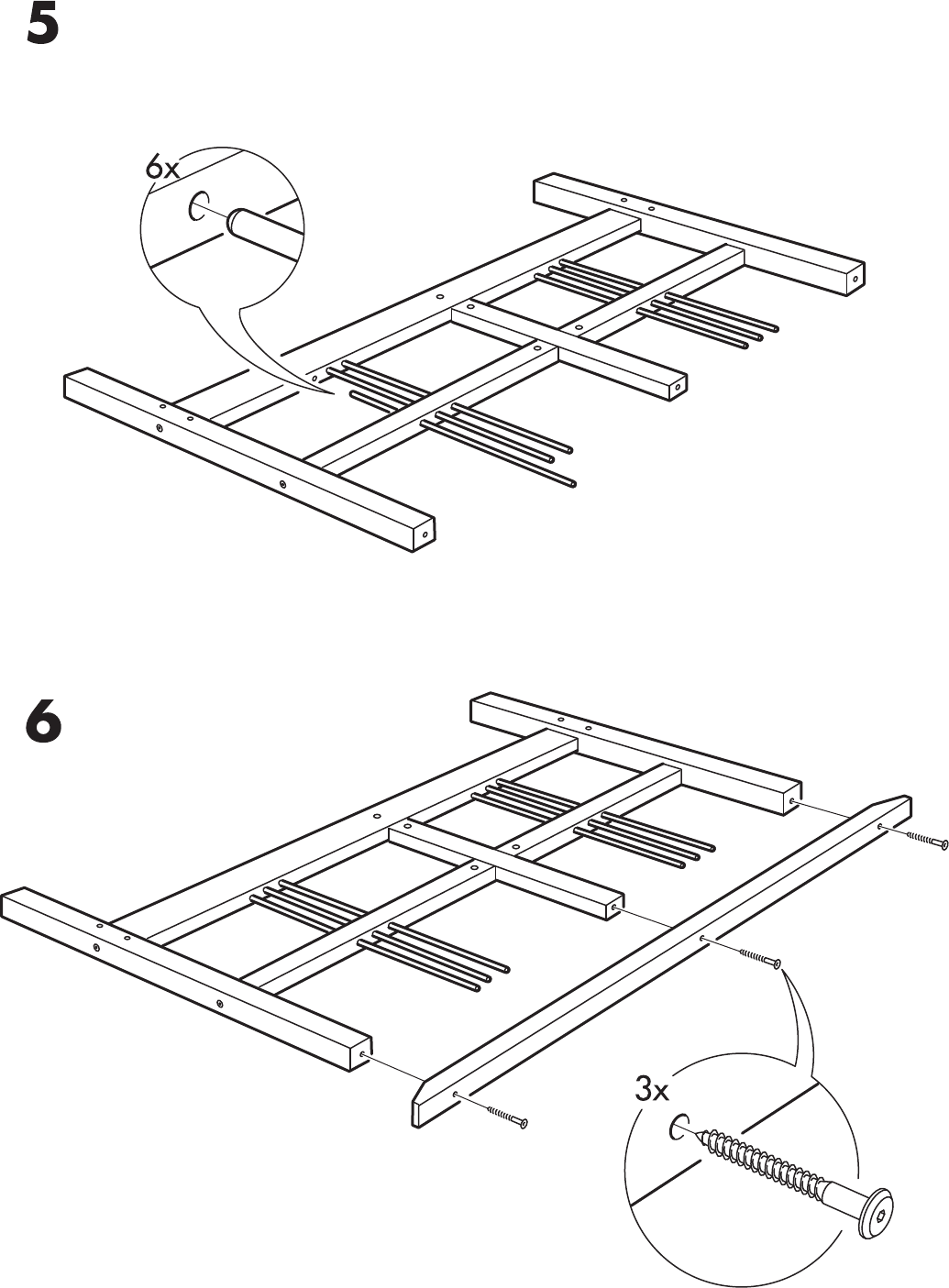 5

6x

6

3x