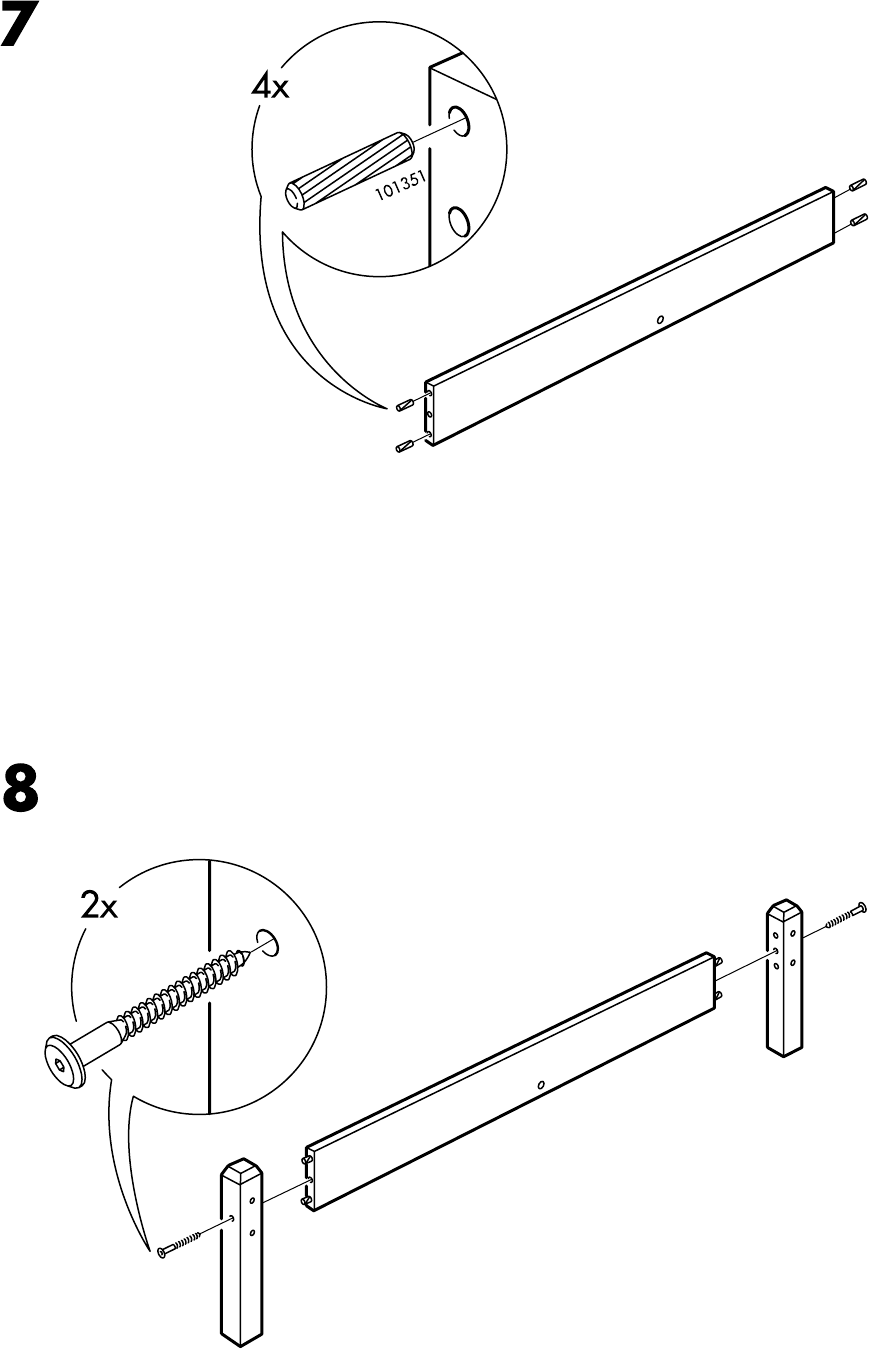 7

4x

101351

8

2x