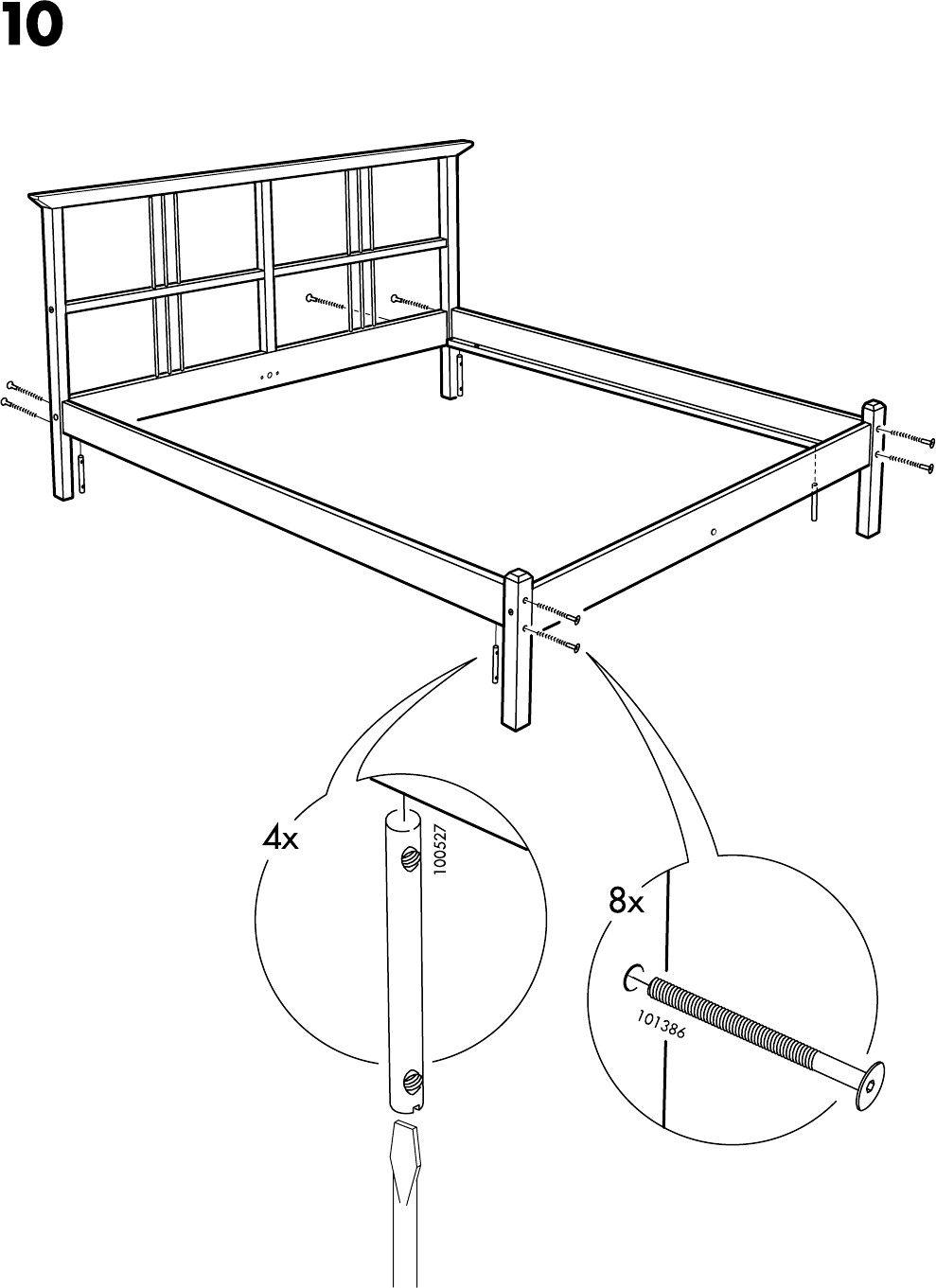 10

4x

100527

8x

101386