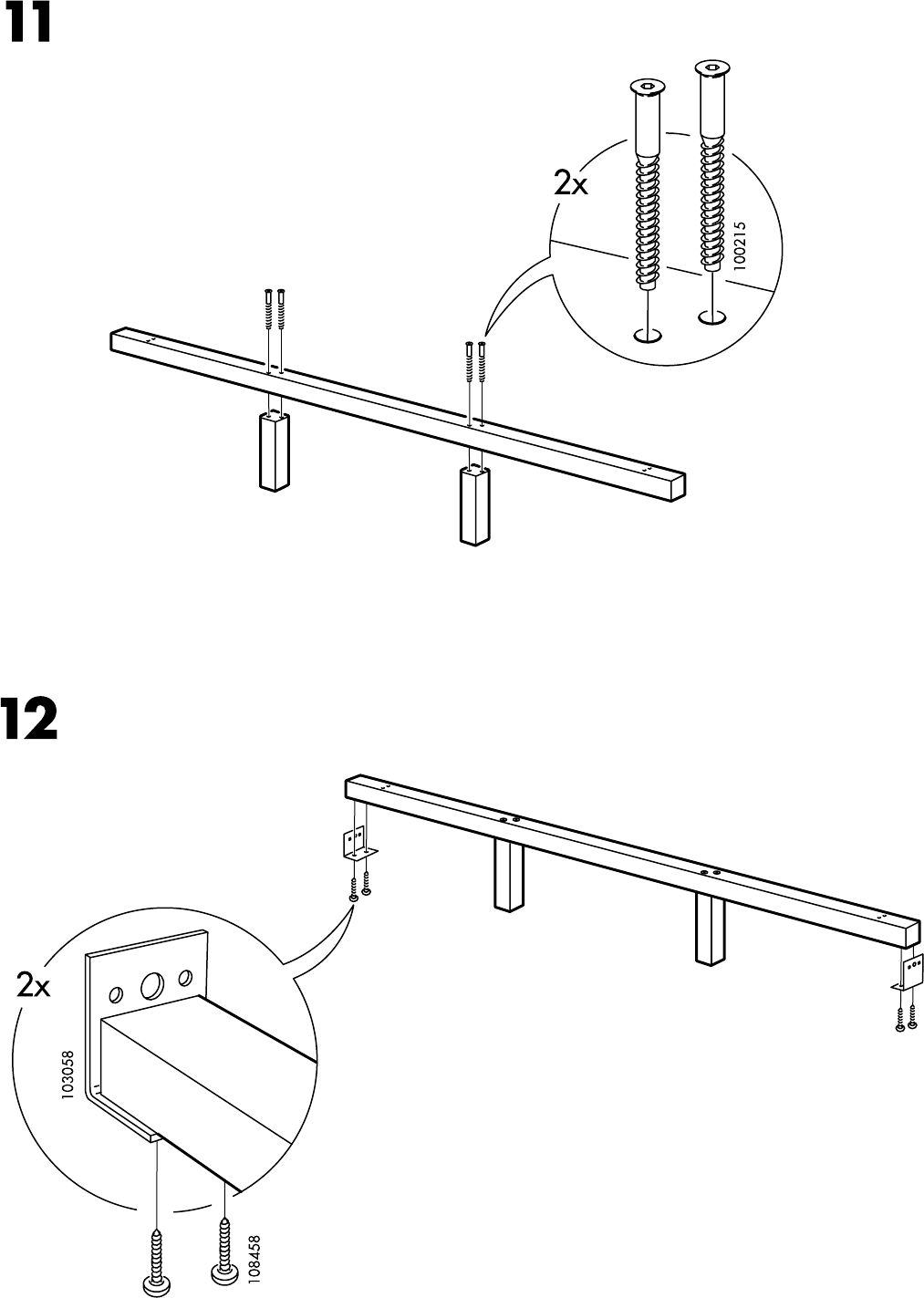 11

2x

100215

12

2x

103058

108458