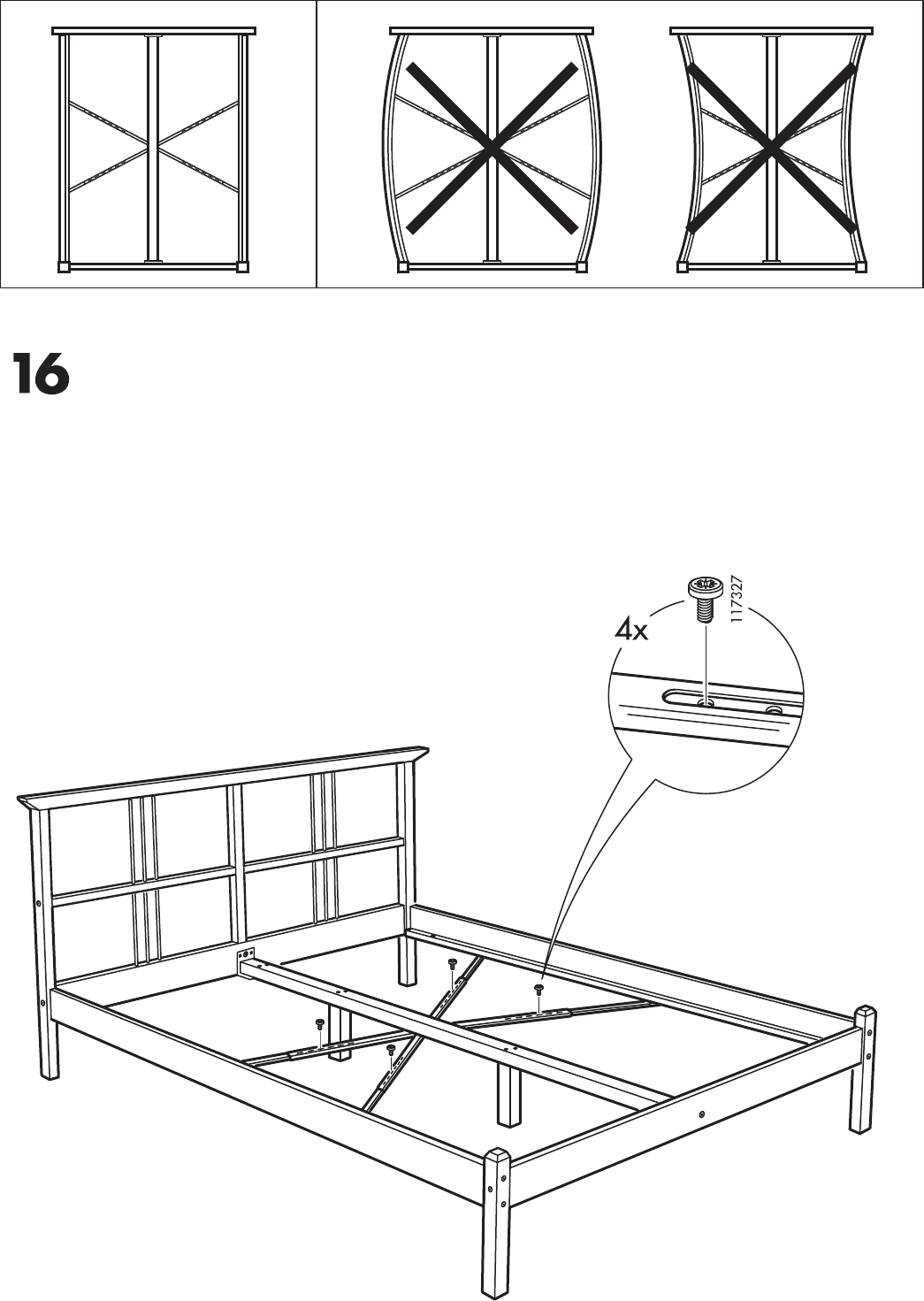 16

4x

117327