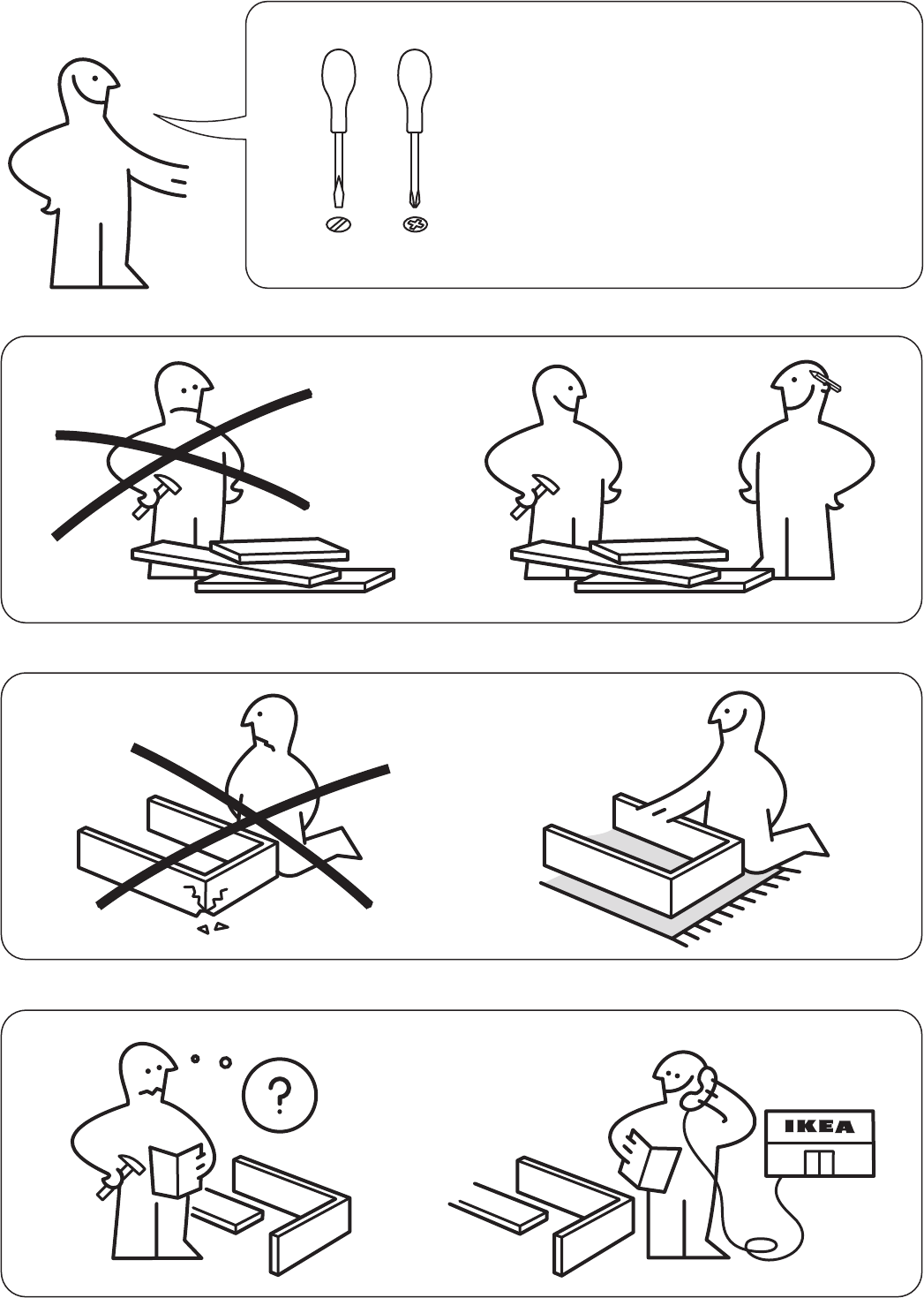 ?

IKEA