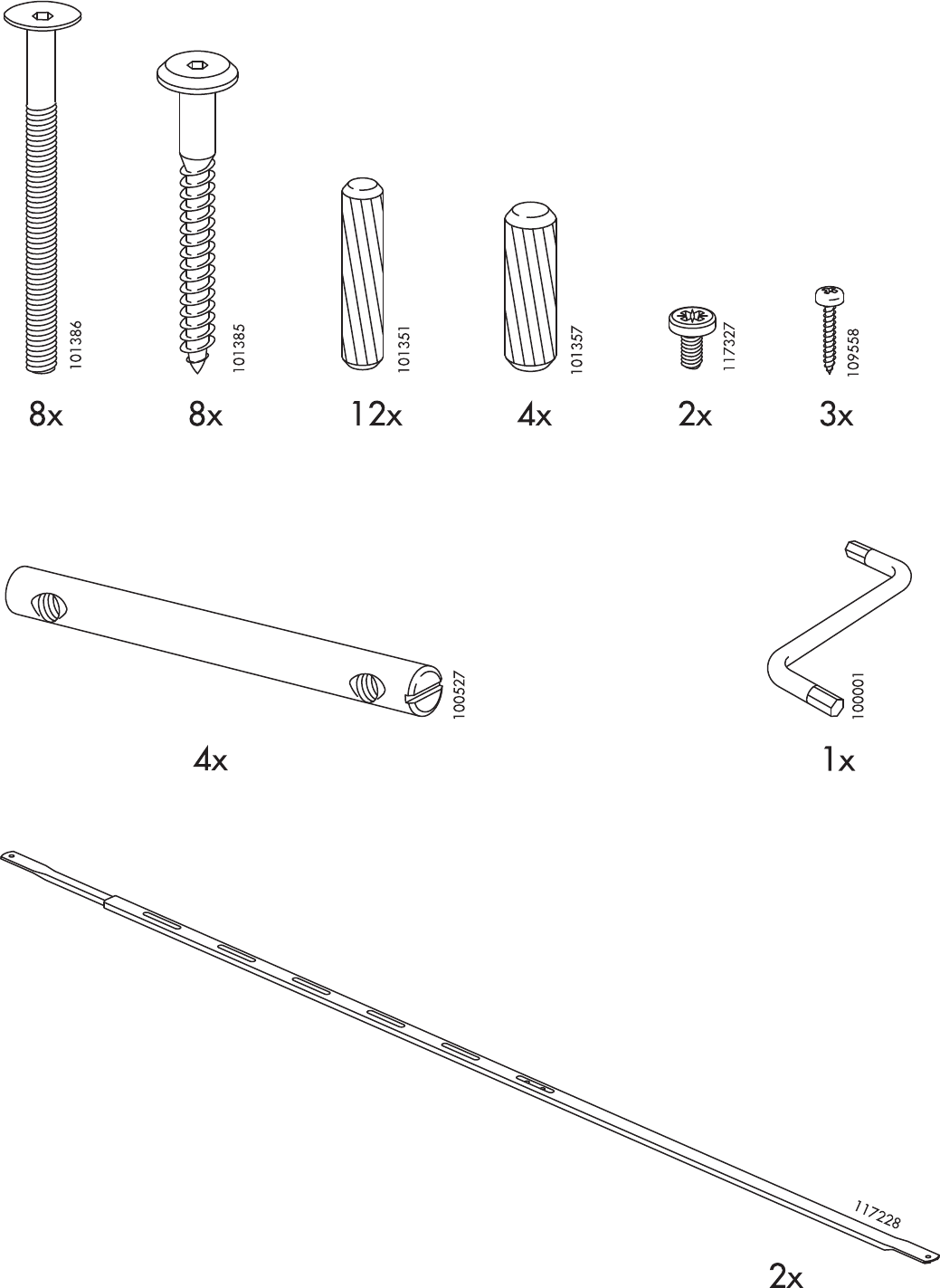 101386
8x

101385
8x

101351
12x

101357
4x

117327
2x

109558
3x

100527
4x

100001
1x

117228
2x