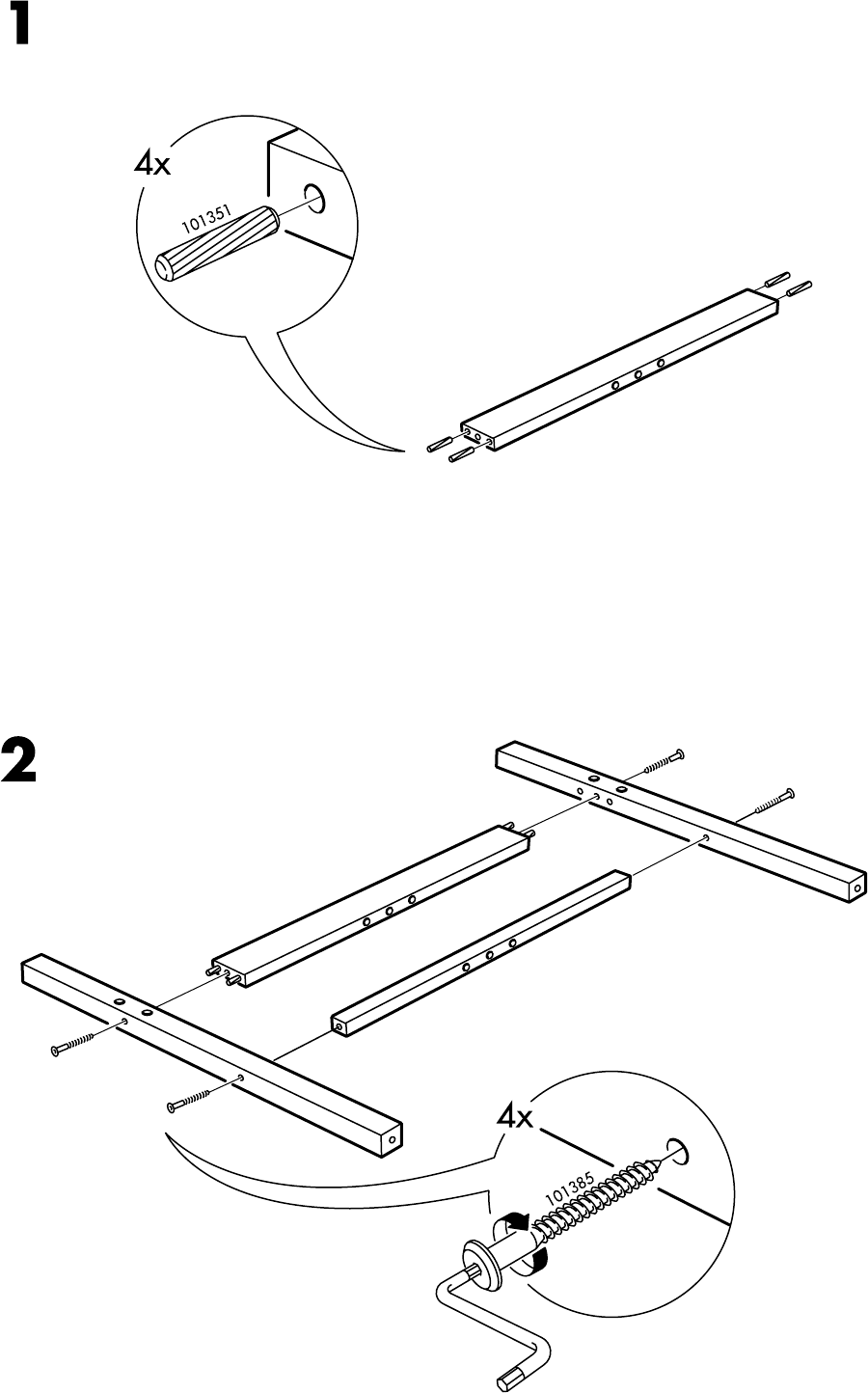 1

4x

101351

2

4x

101385