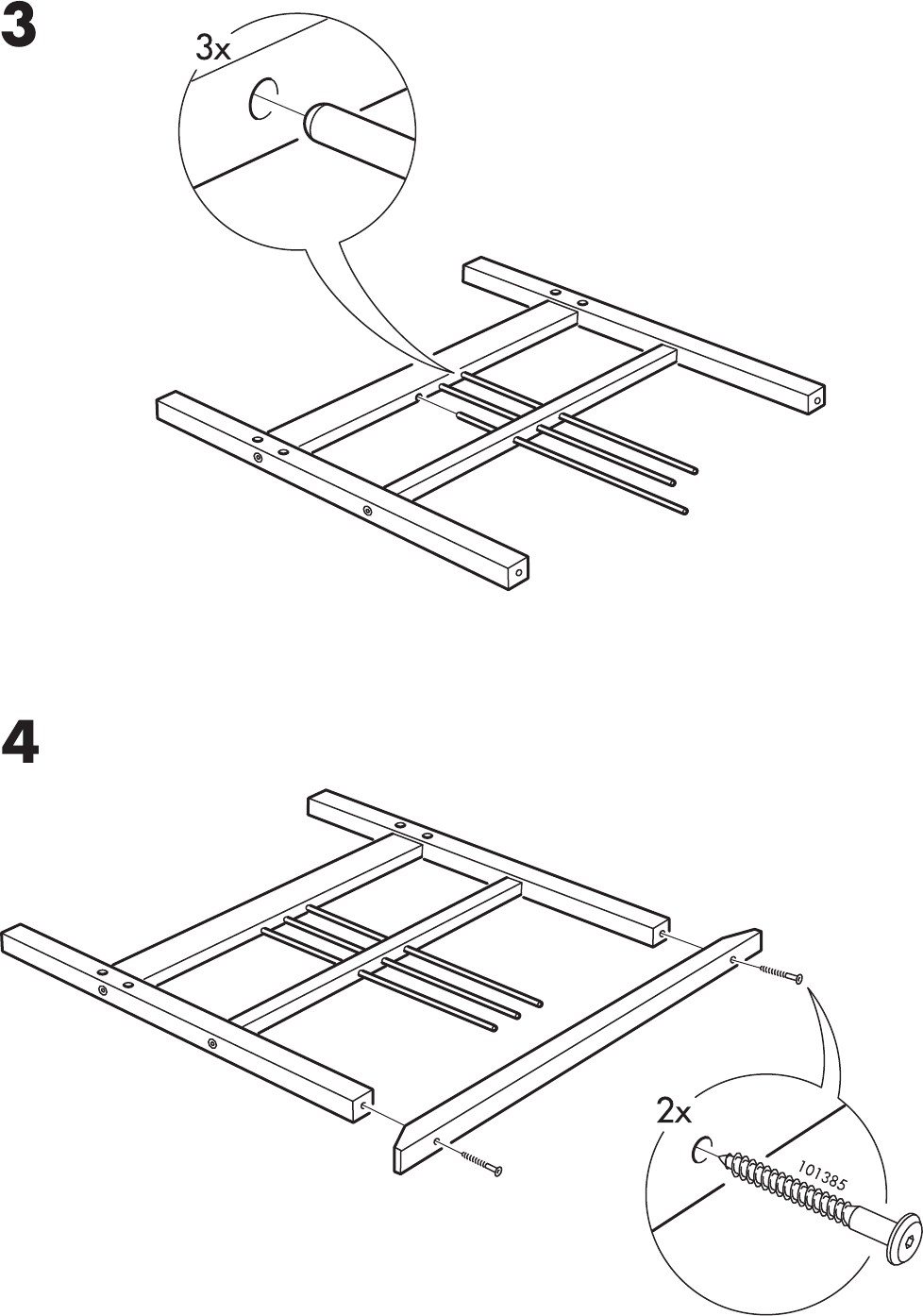 3

3x

4

2x

101385