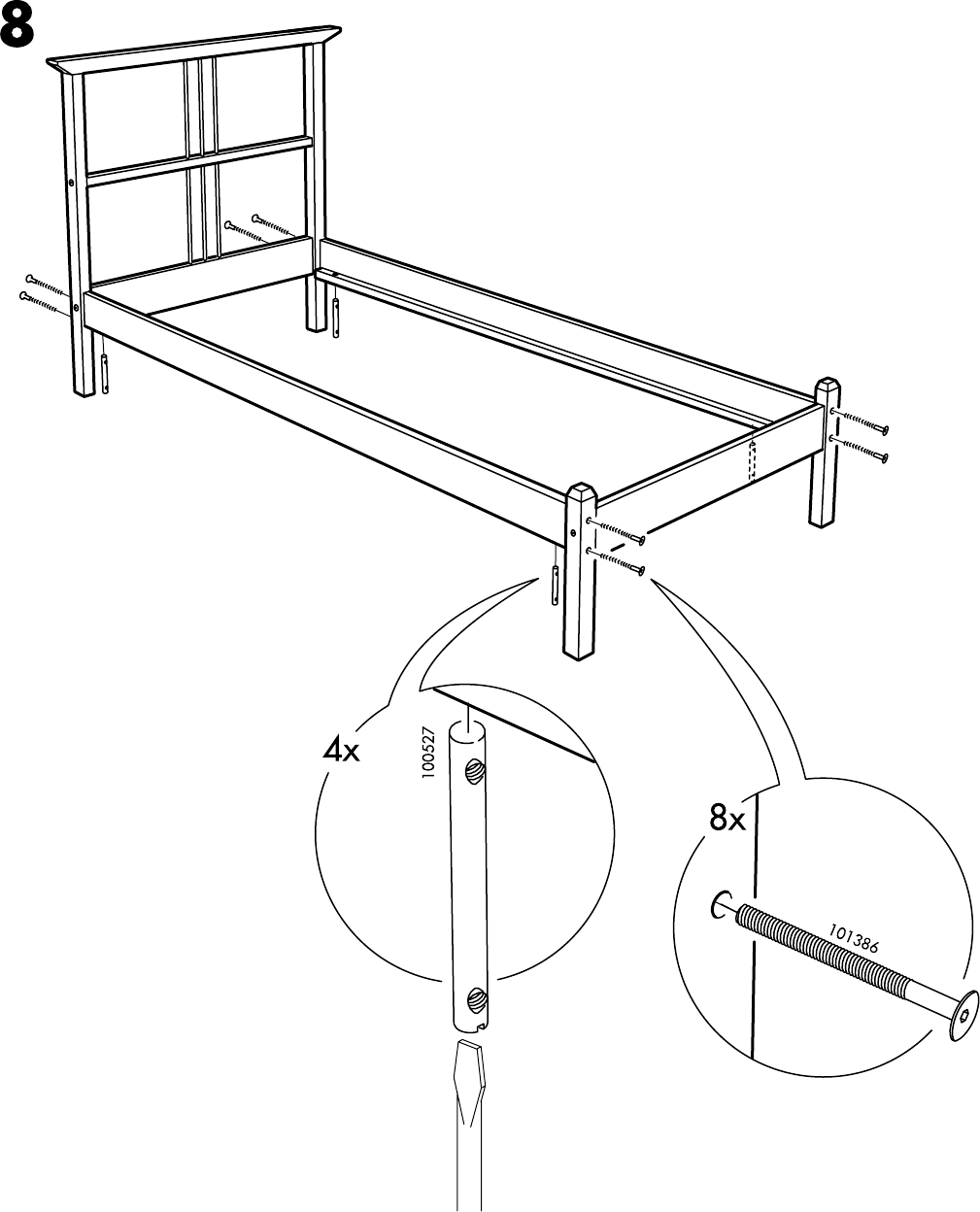 8

4x

100527

8x

101386