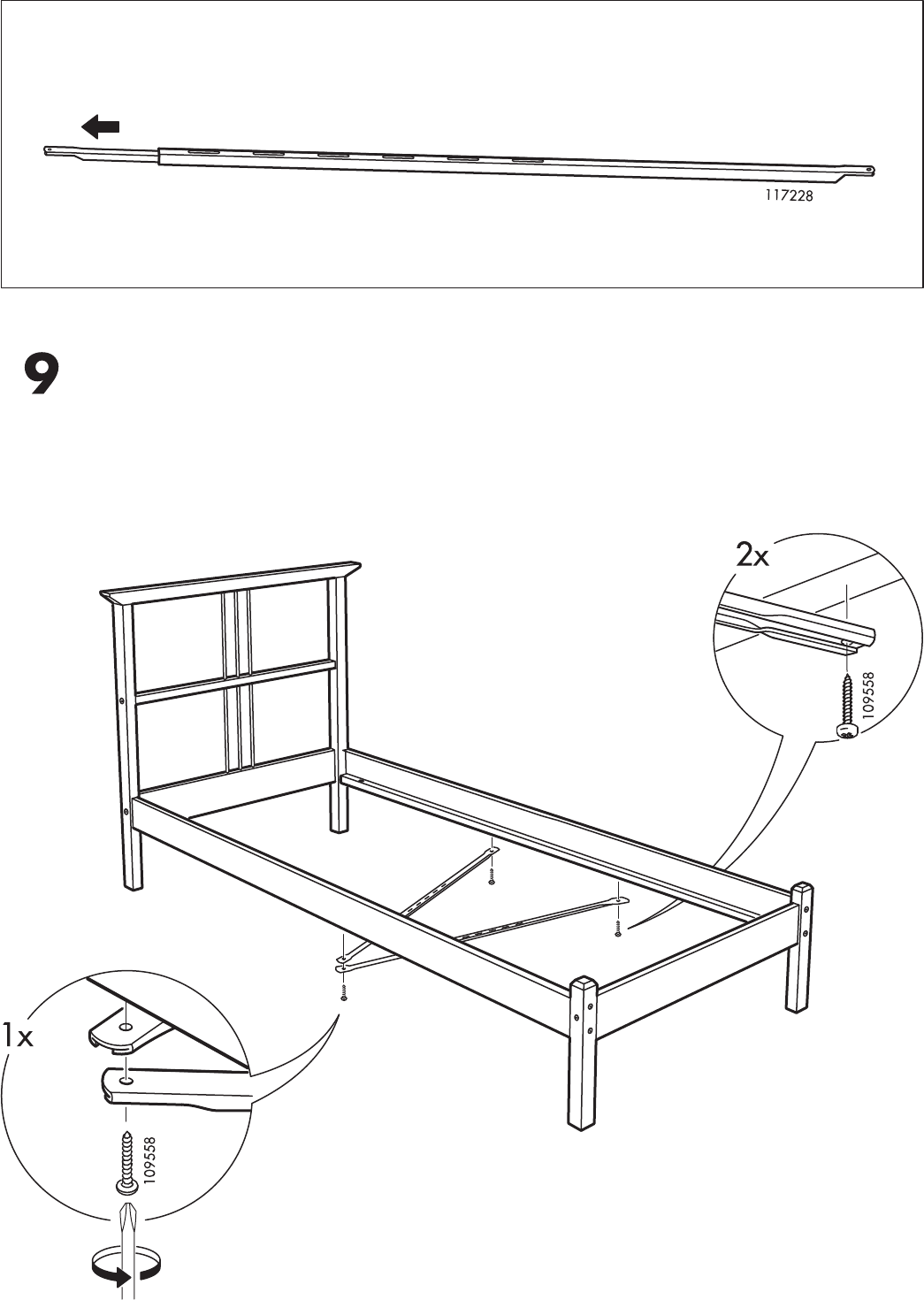 117228

9

2x

109558

1x

109558