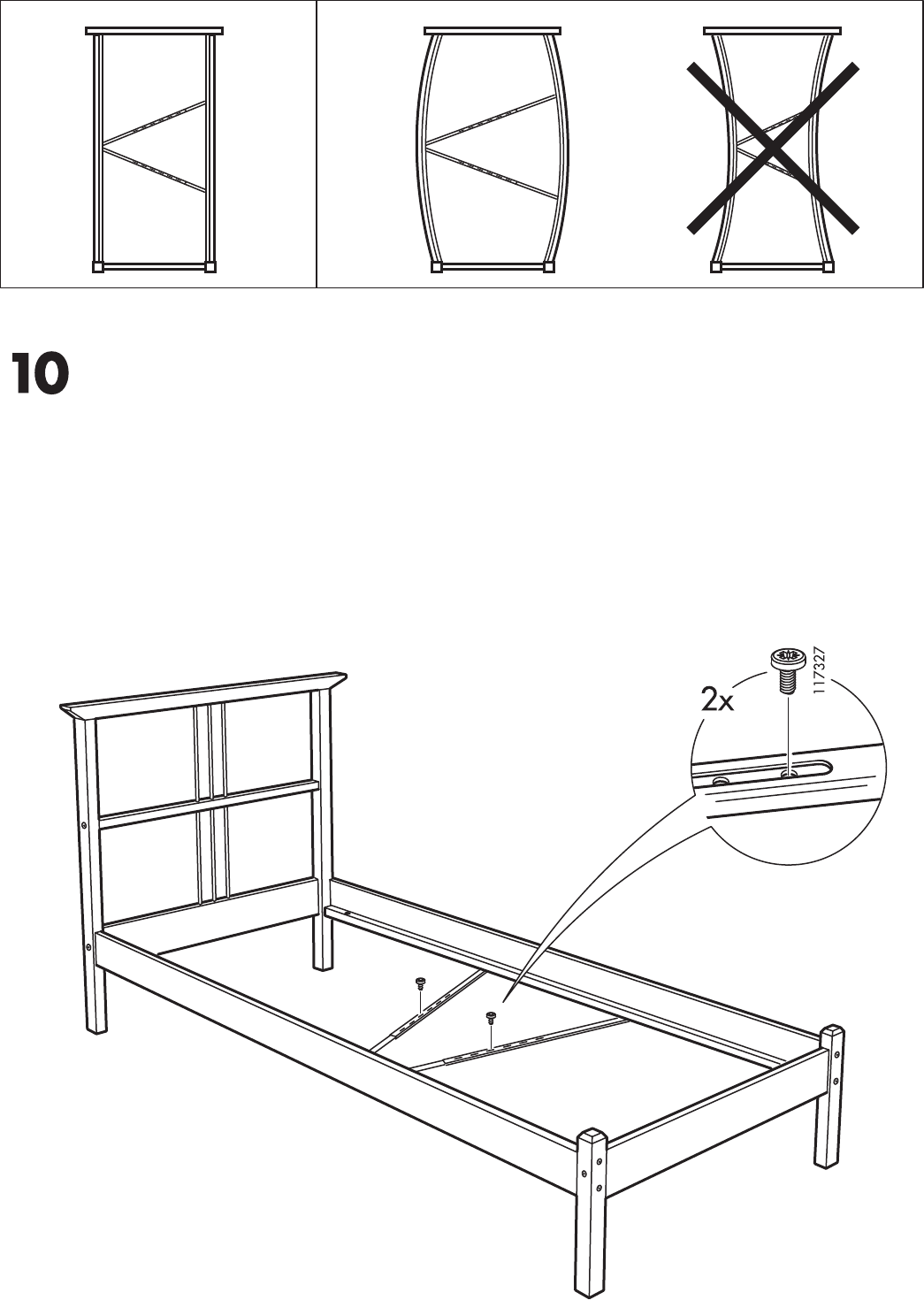 10

2x

117327