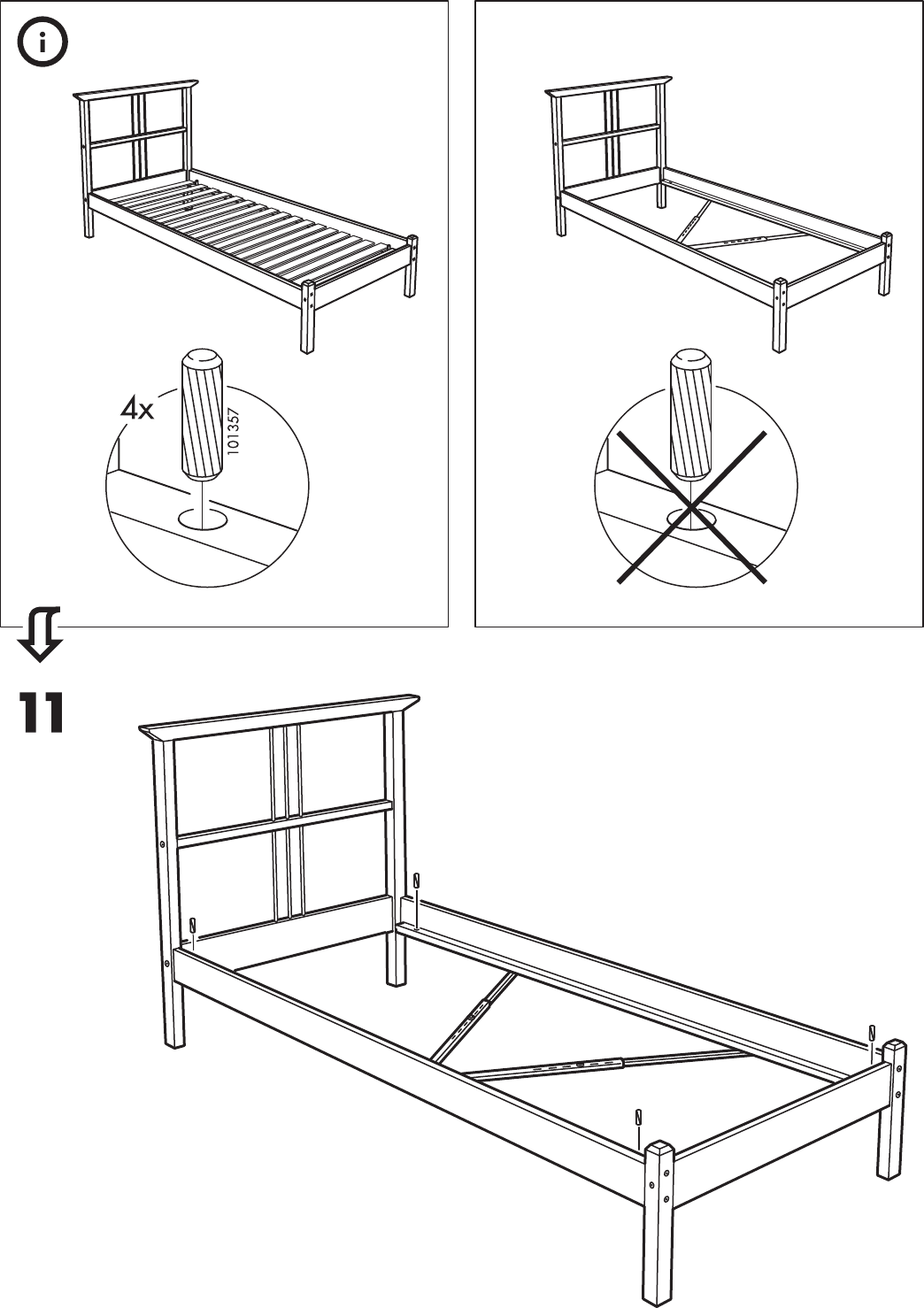 i

4x

101357

11