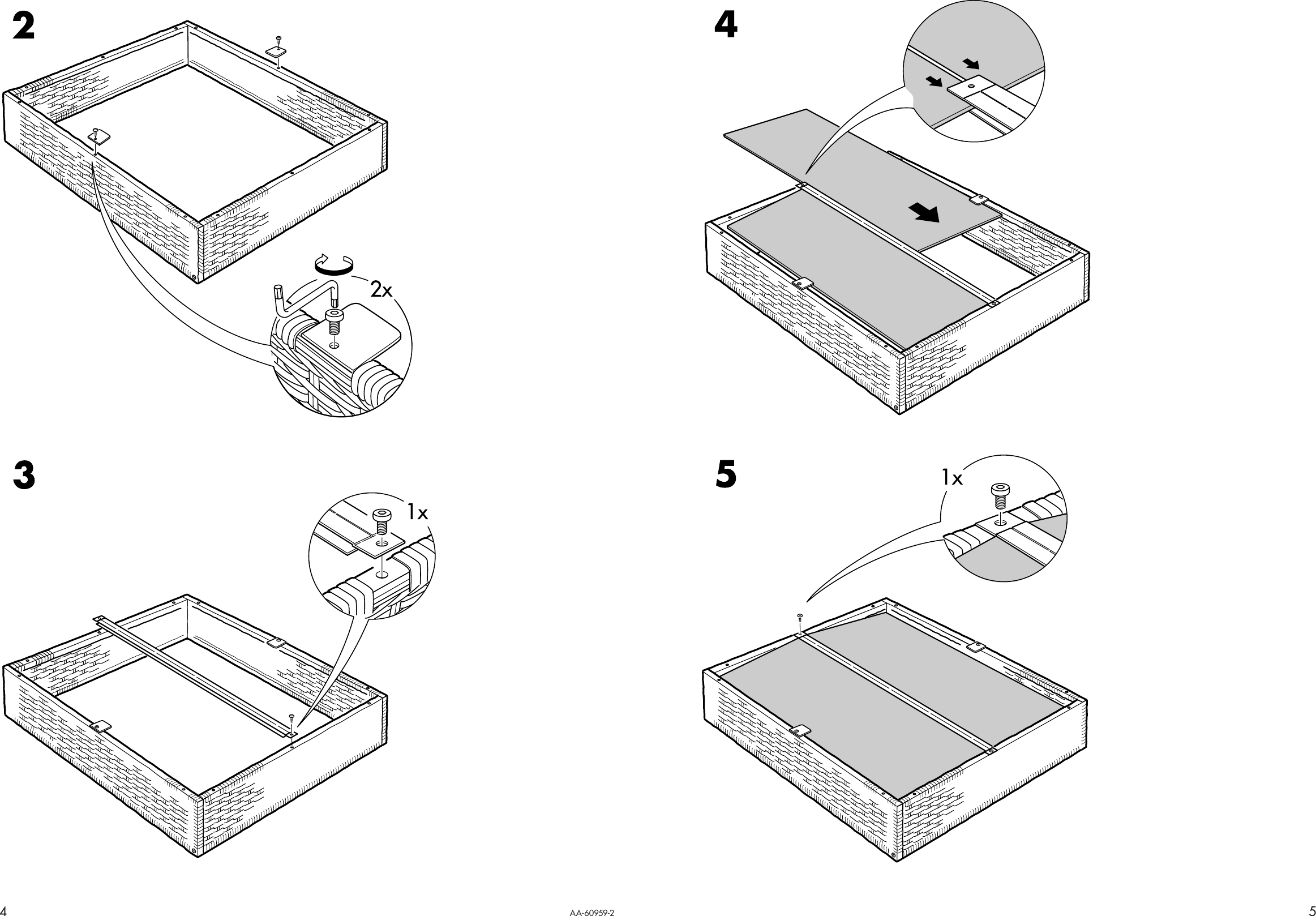 2

2x

3

1x

4

5

1x

4

AA-60959-2

5