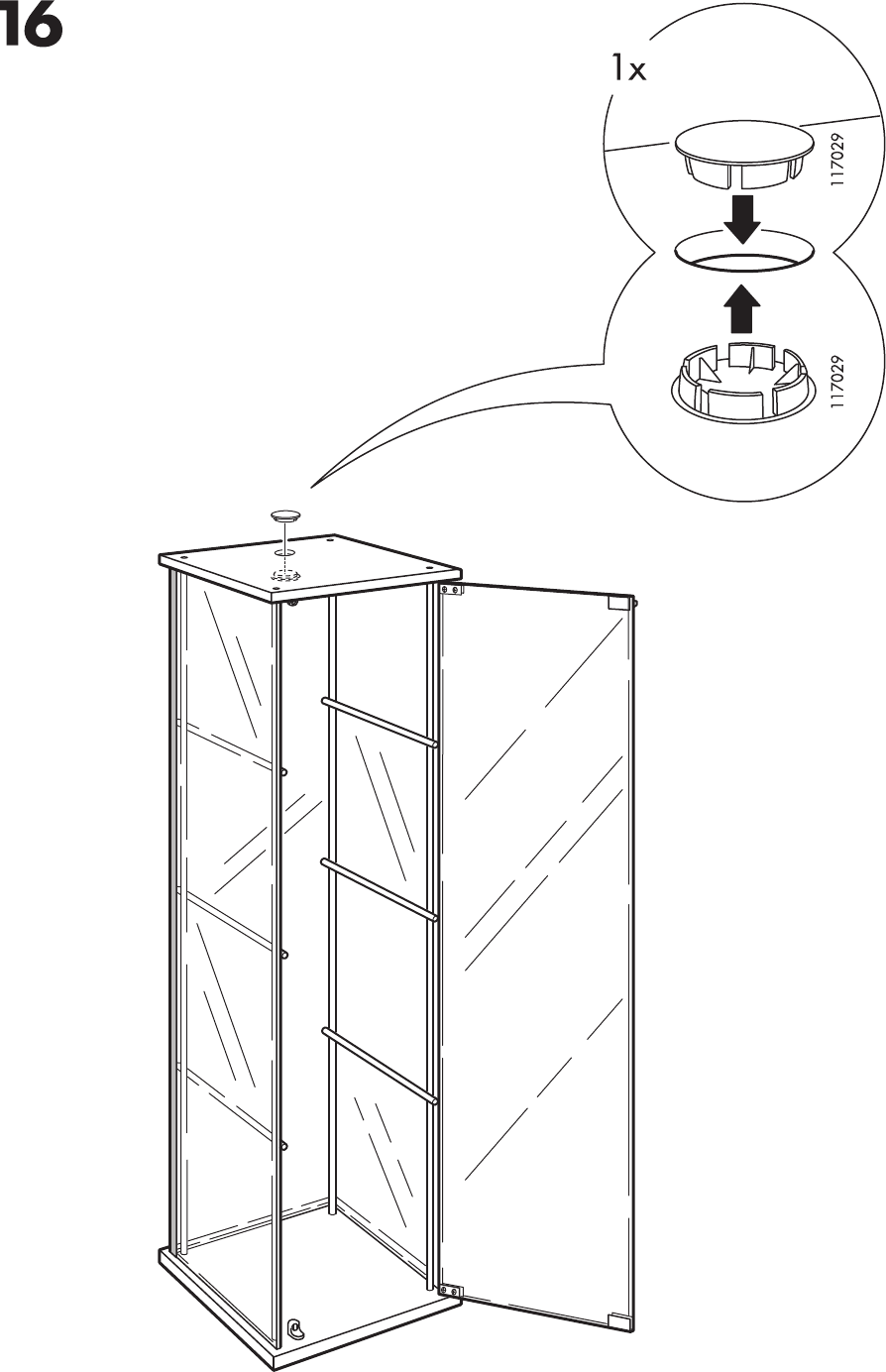 16

1x

117029

117029