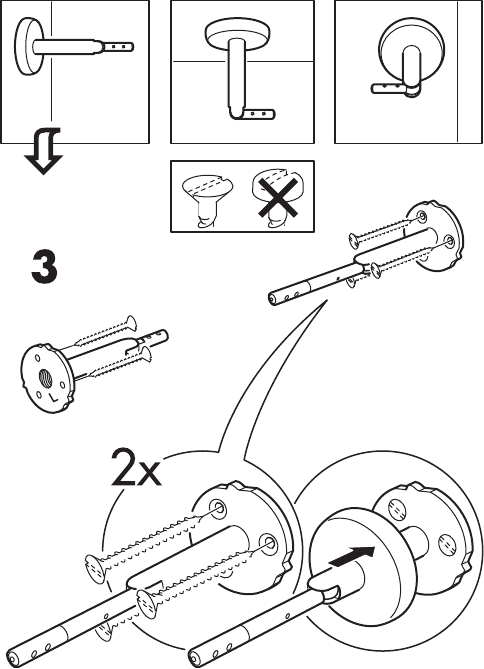 3

L

2x