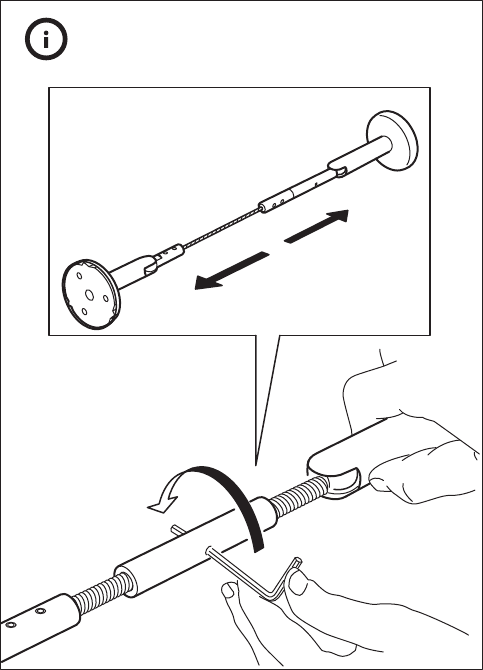 i