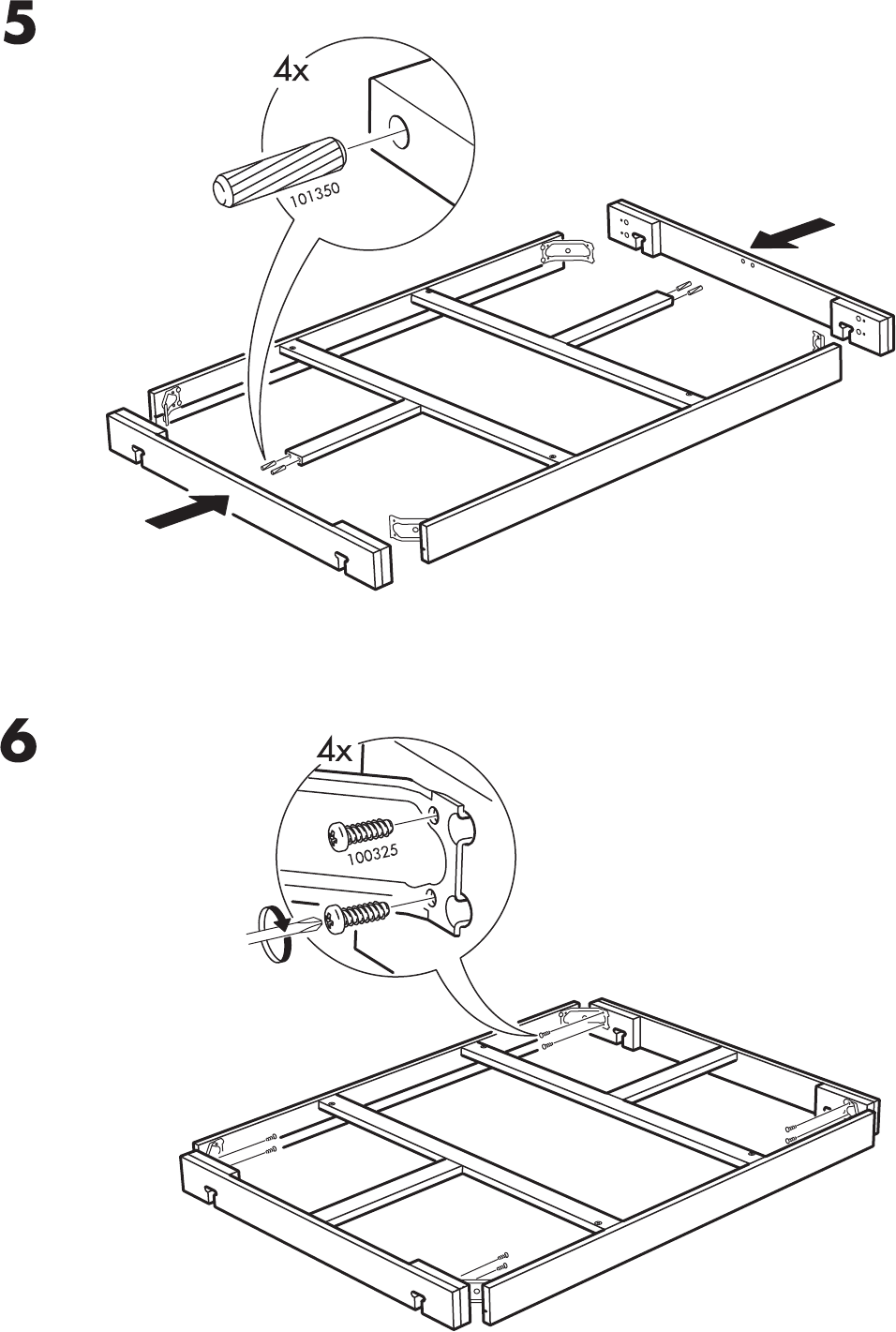 5

4x

101350

6

4x

100325