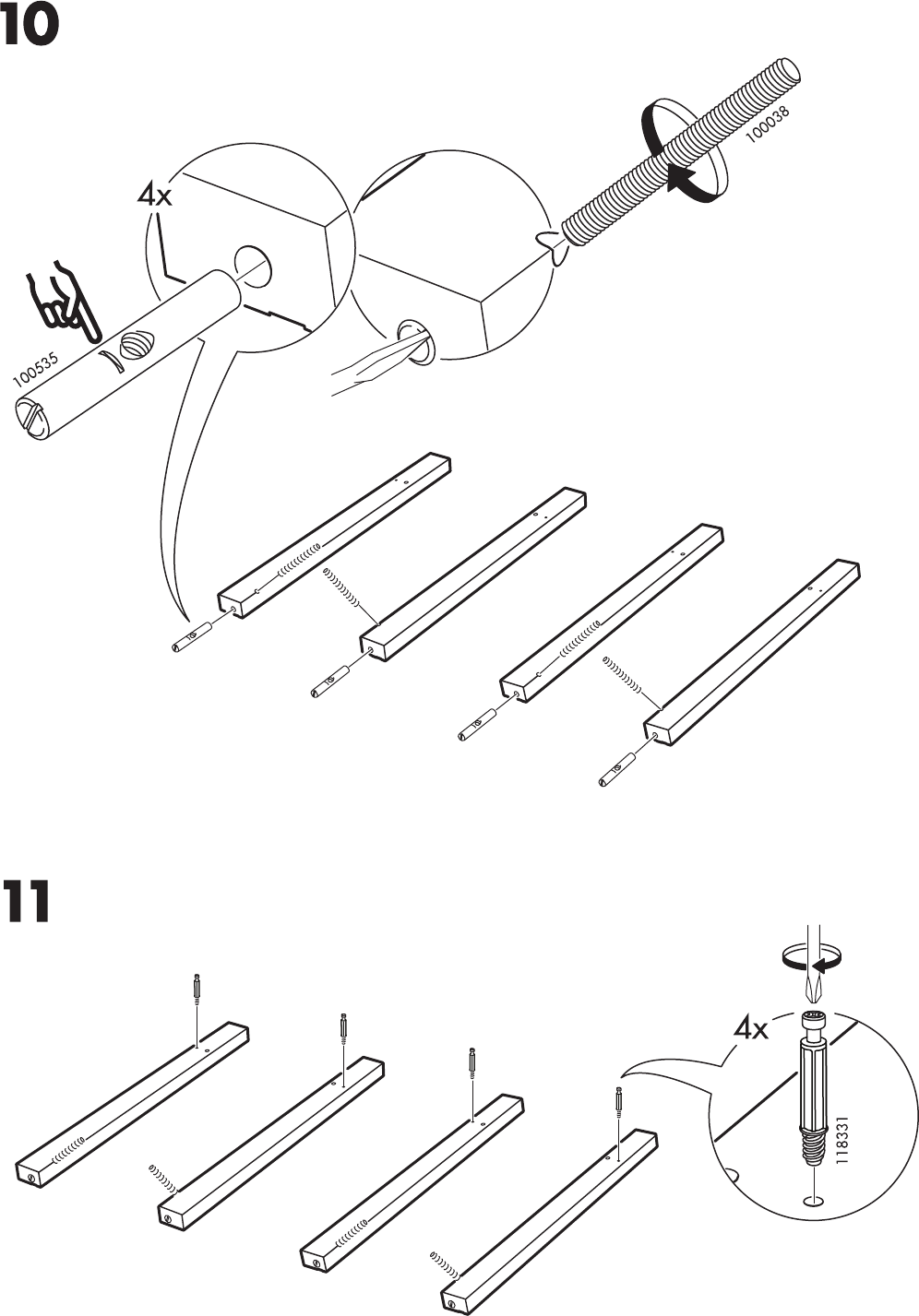 10

4x

100535

100038

11

4x

118331