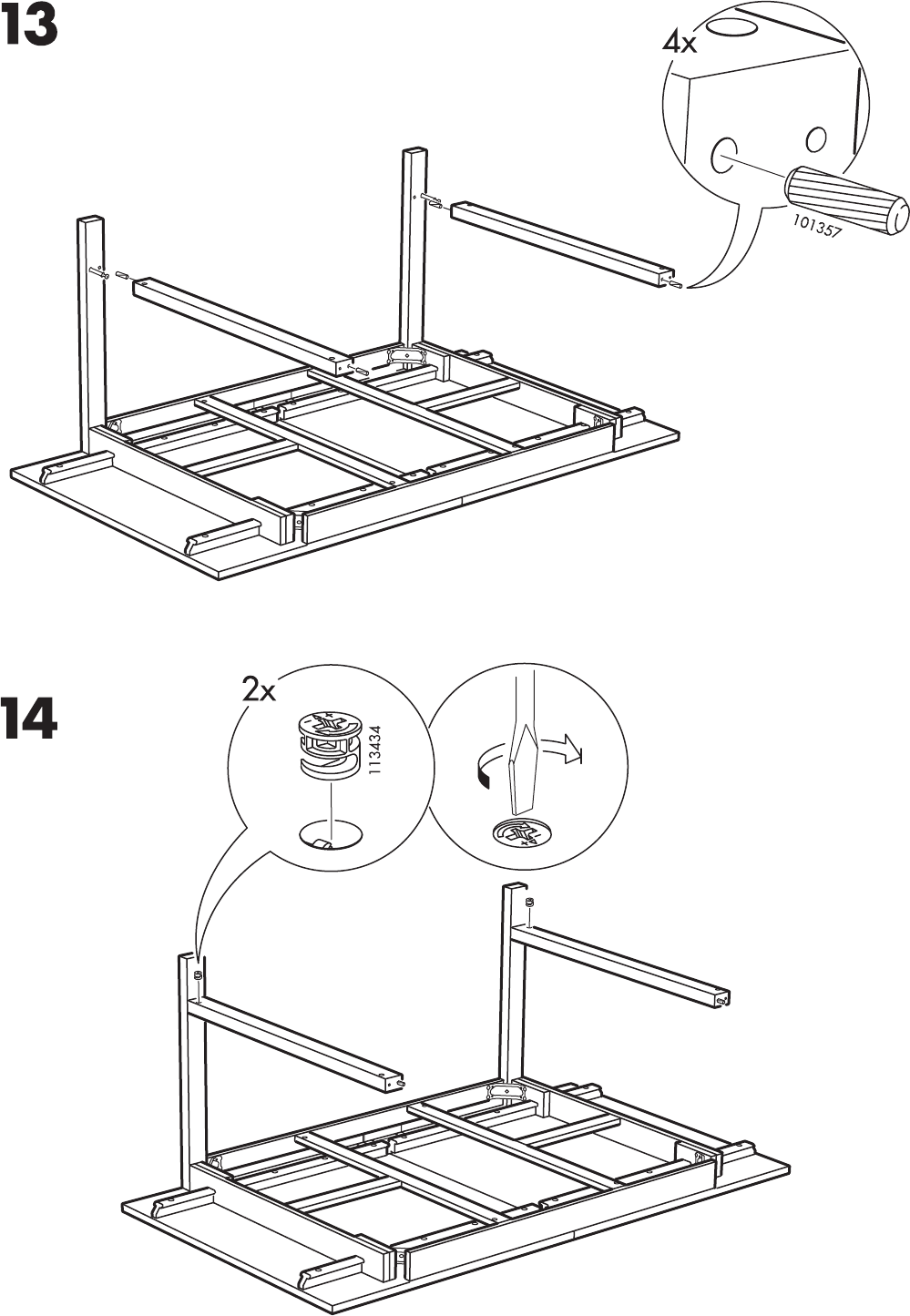 13

4x

101357

14

2x

113434