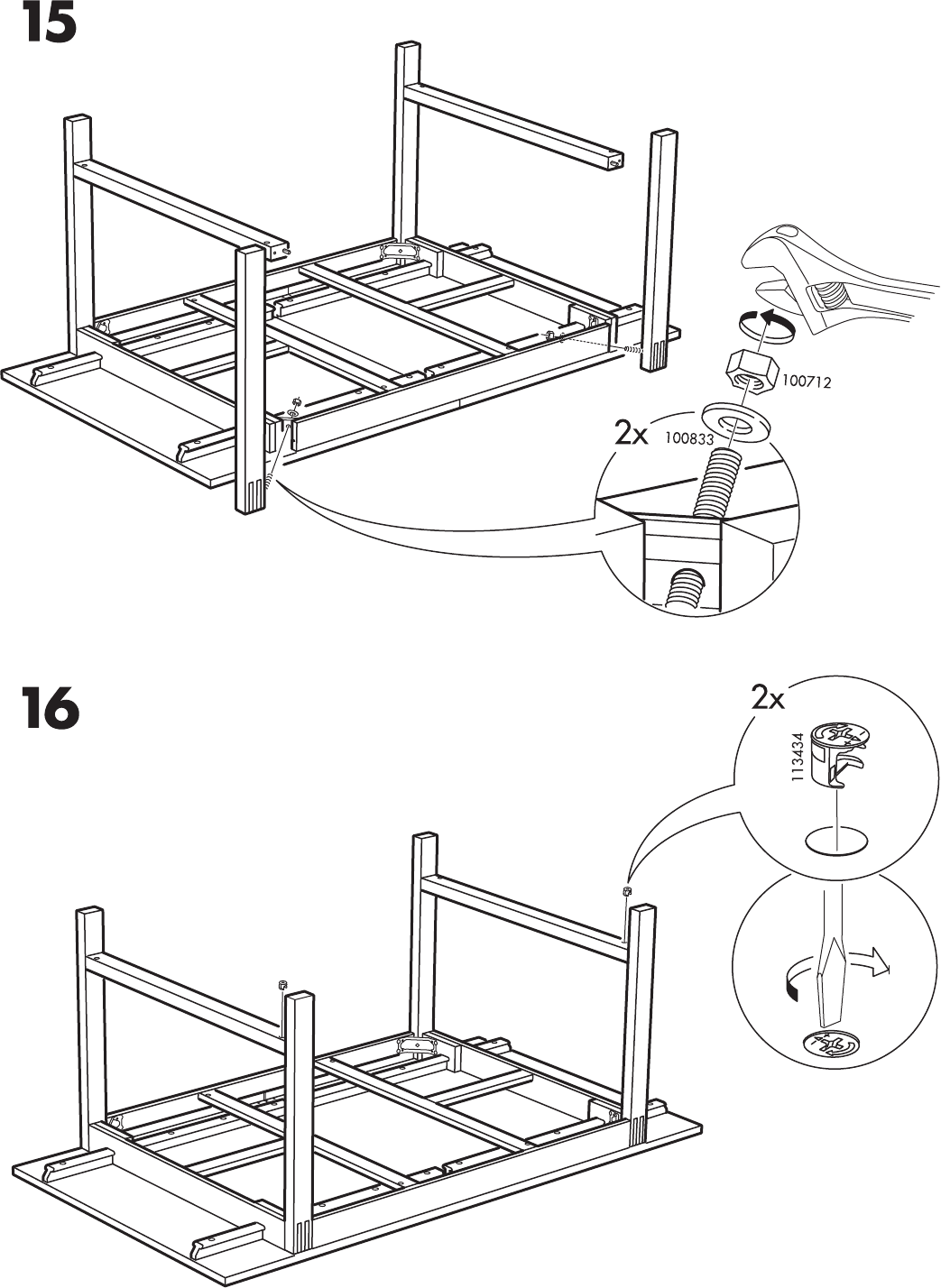 15

100712

2x

100833

16

2x

113434