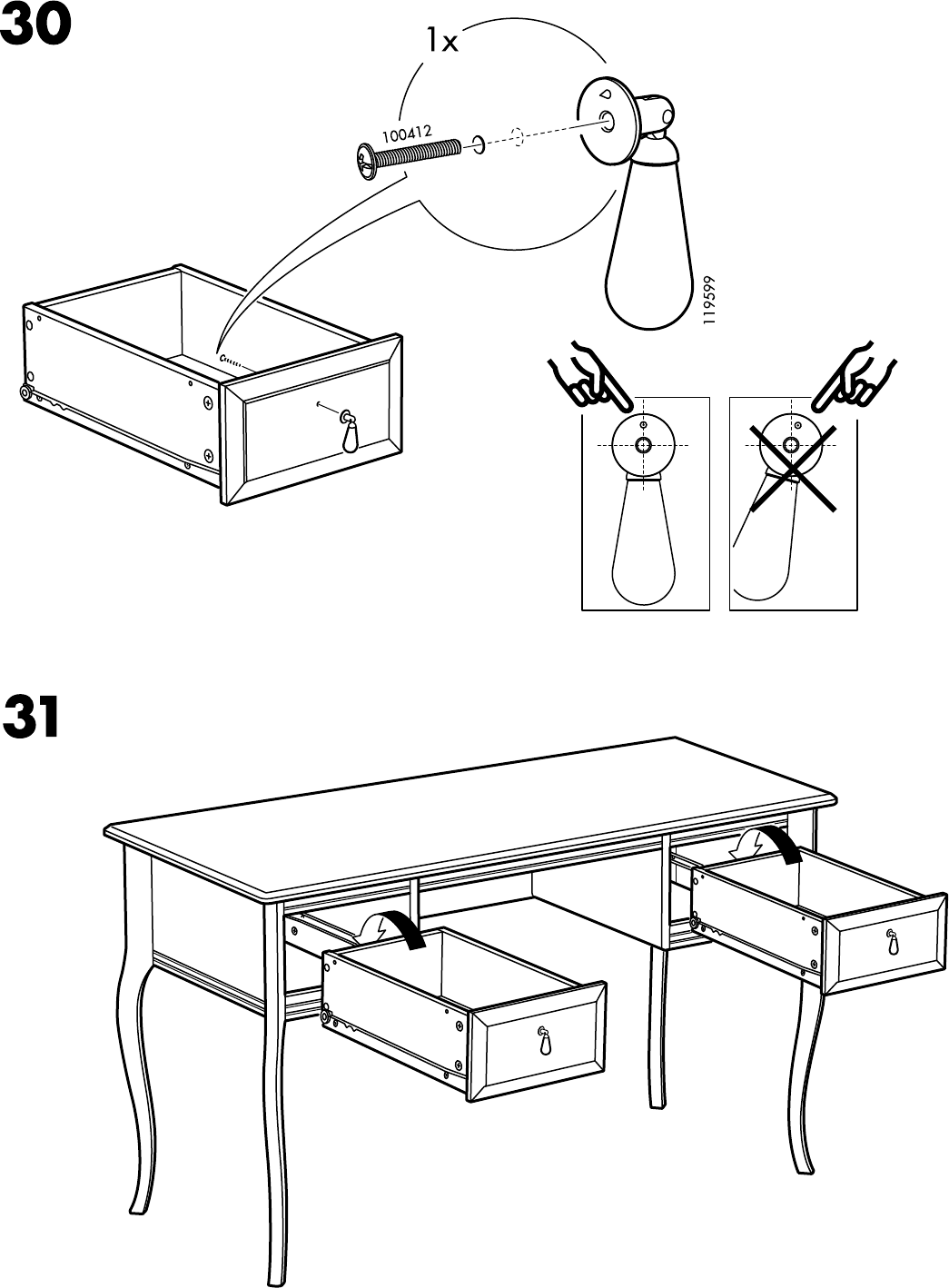 30

1x

100412

119599

31