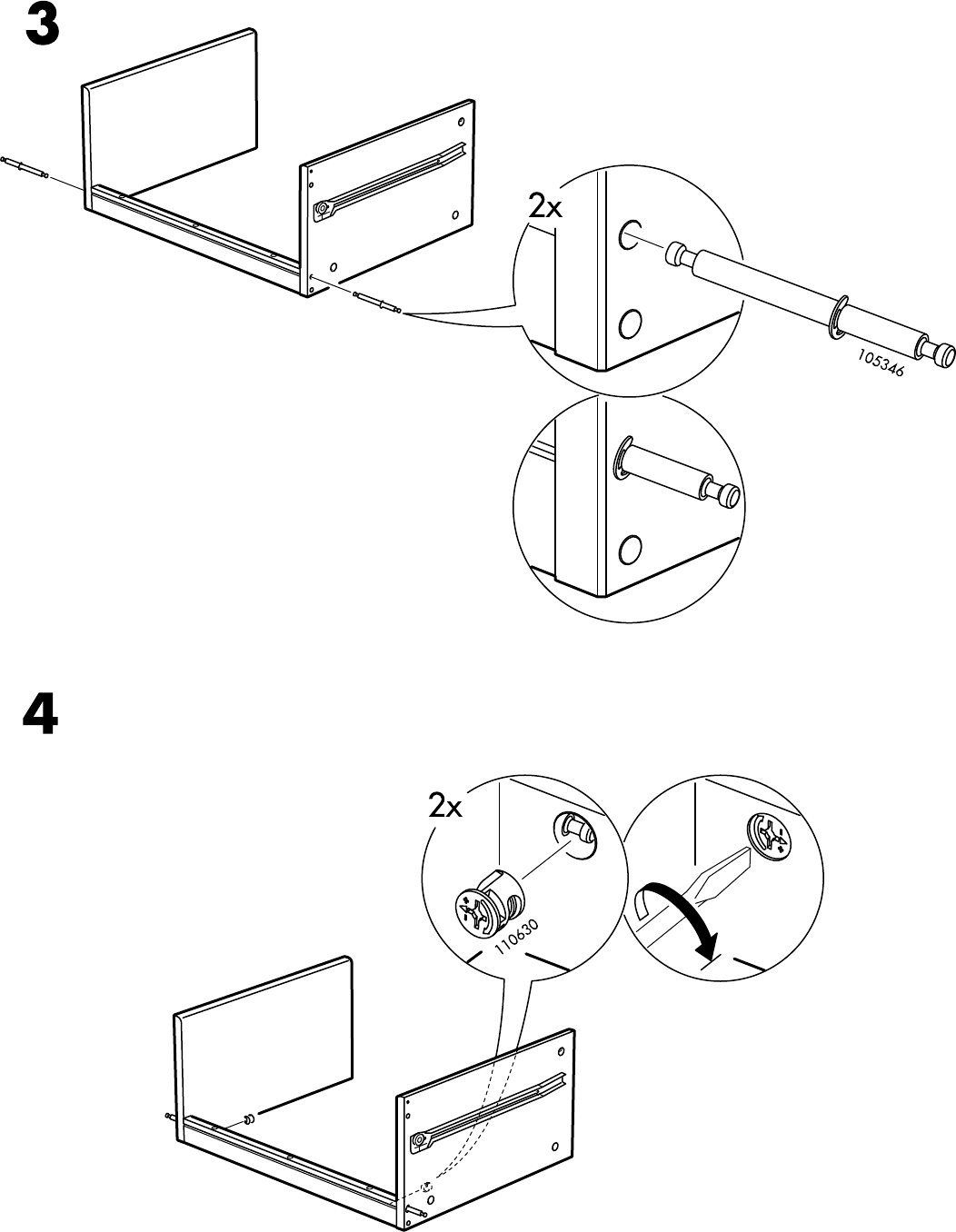 3

2x

105346

4

2x

110630