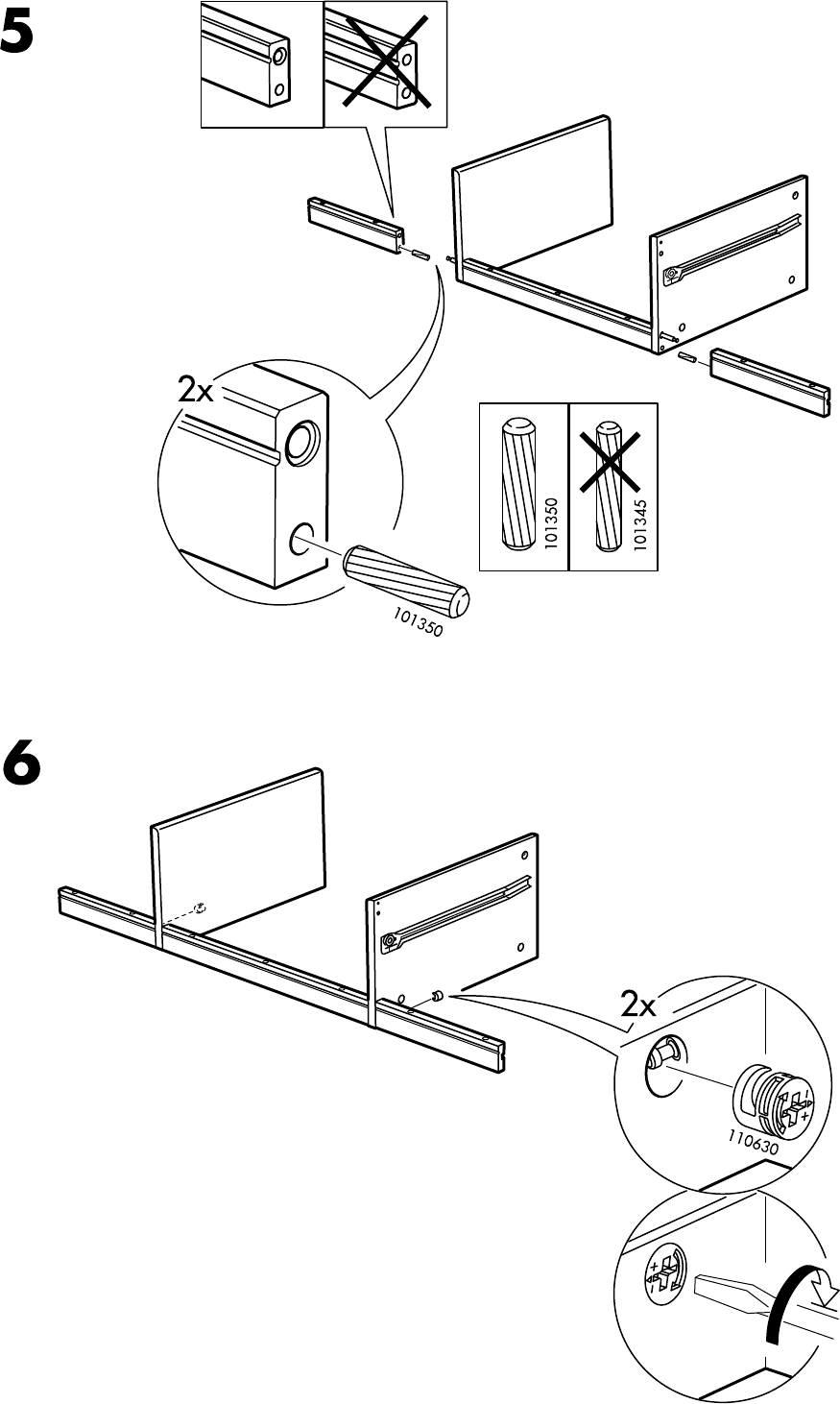 5

2x

101350

101350

101345

6

2x

110630