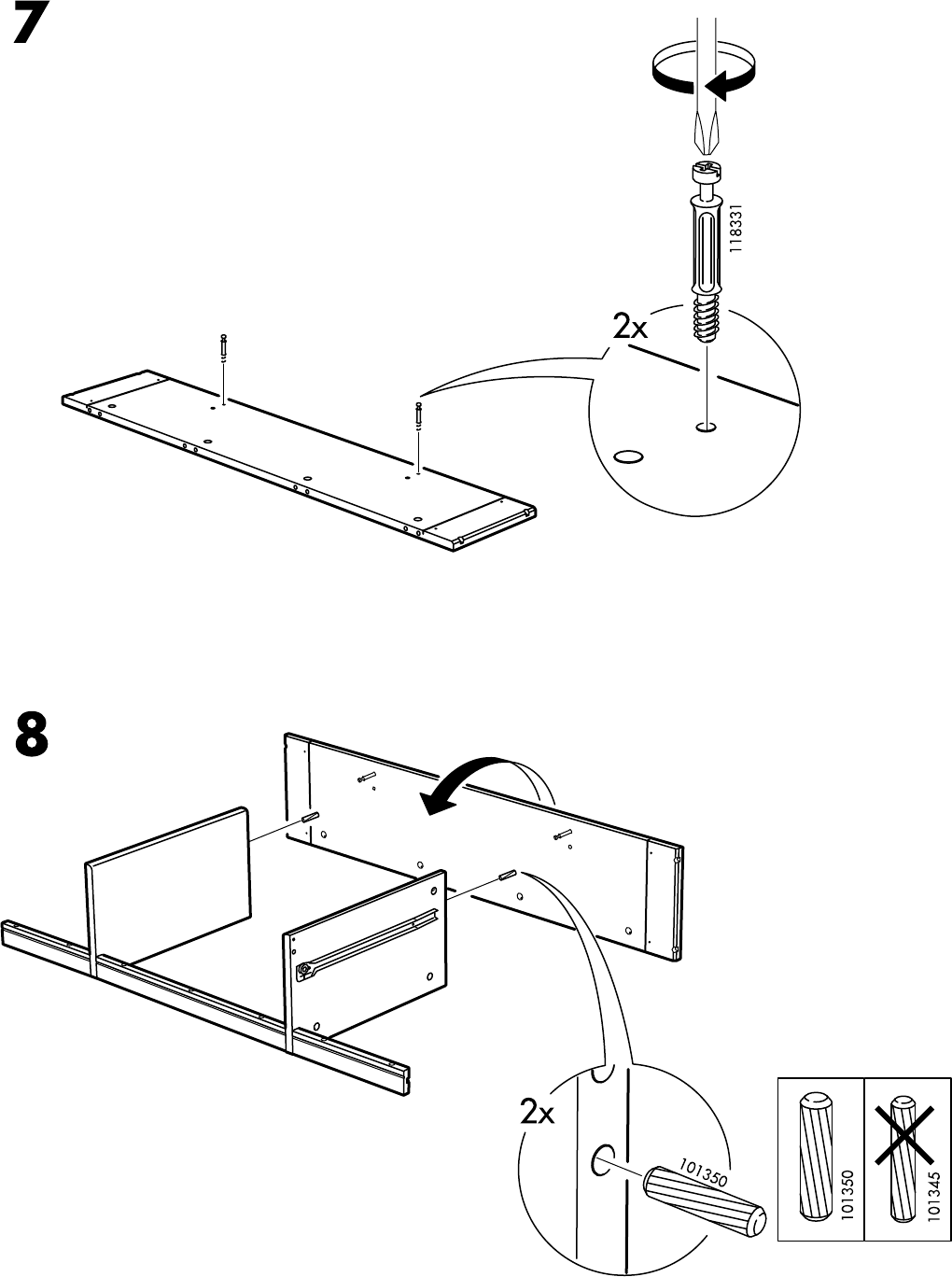 7

118331

2x

8

2x

101350

101350

101345