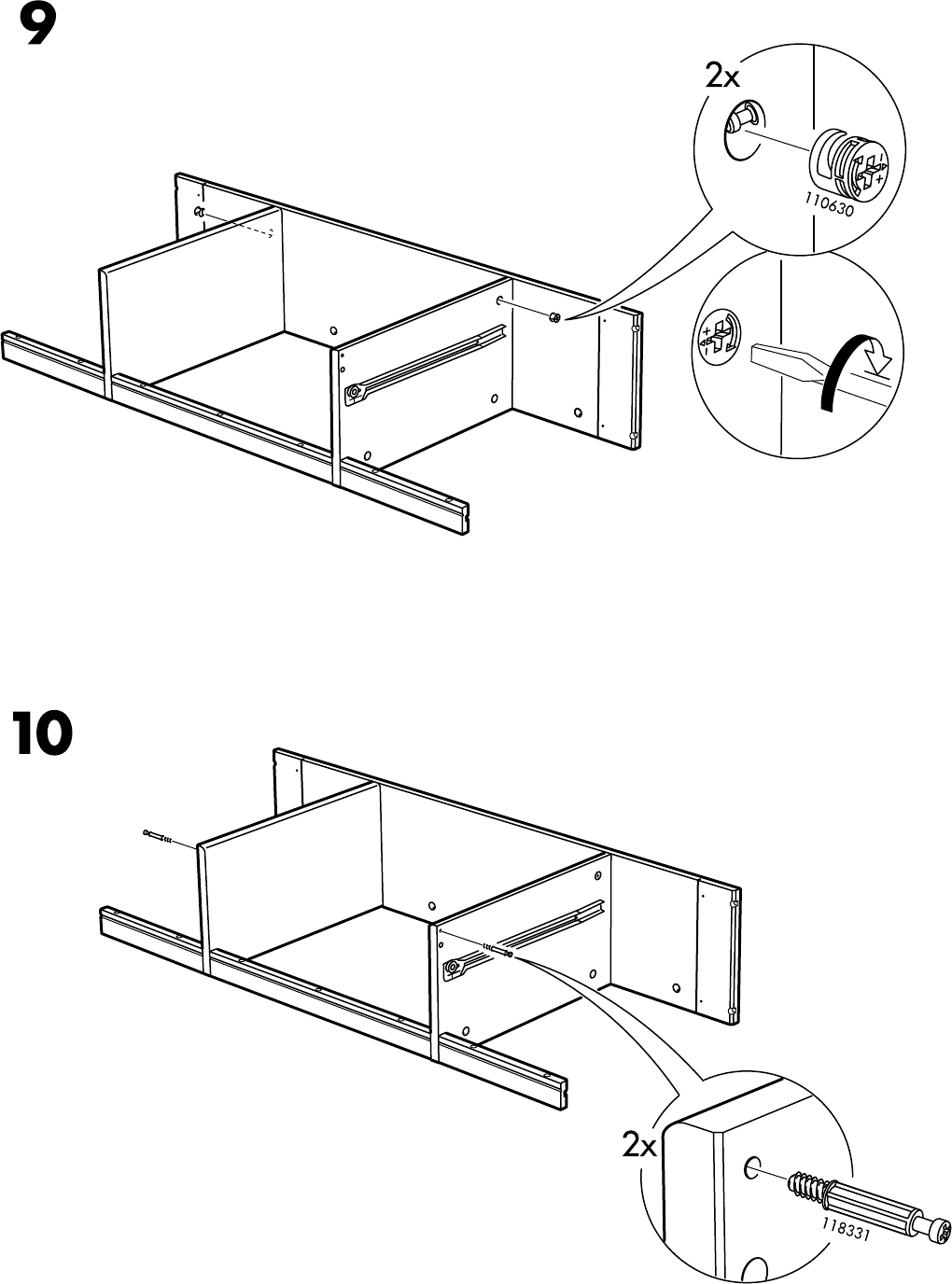 9

2x

110630

10

2x

118331