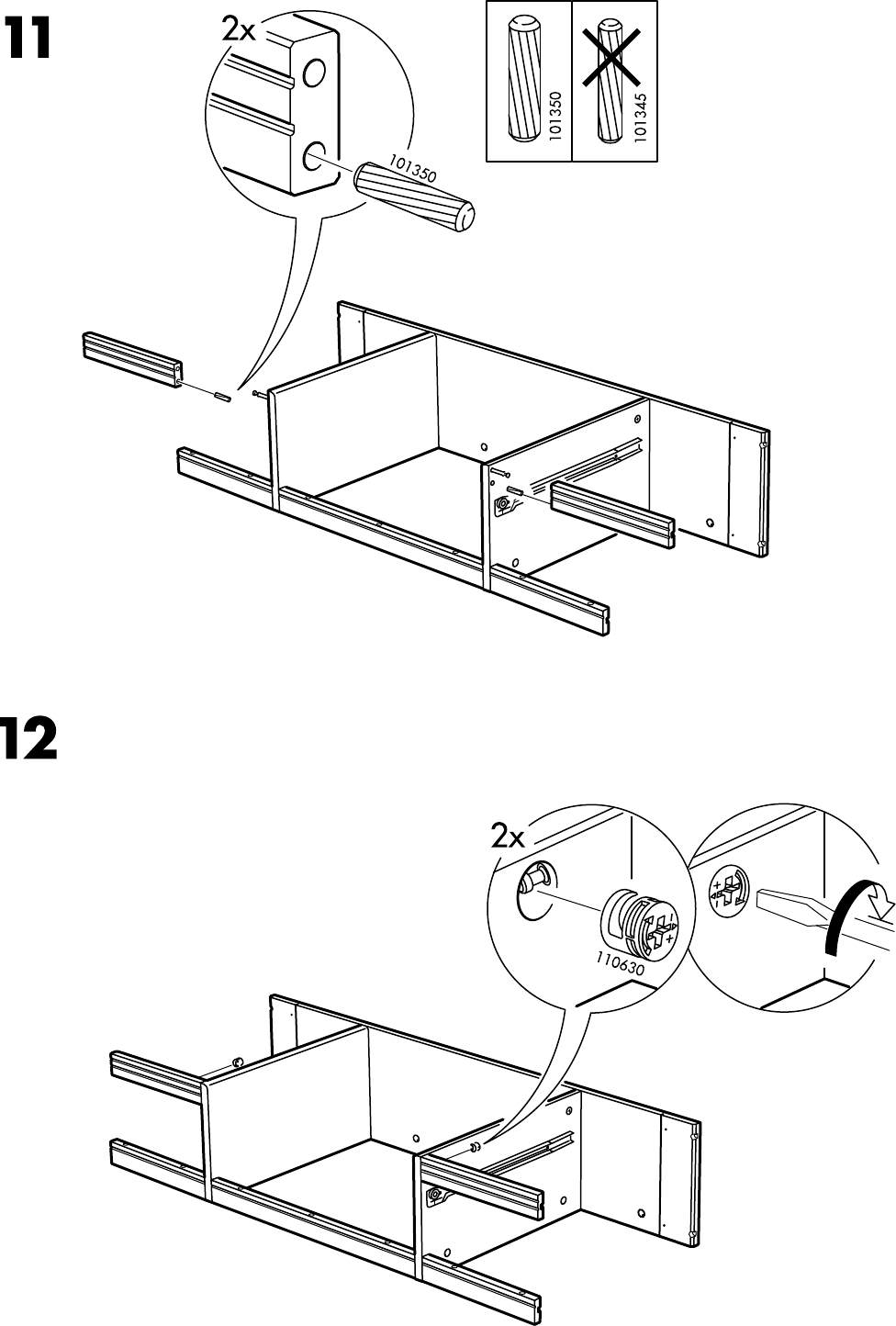 11

2x

101350

101350

101345

12

2x

110630