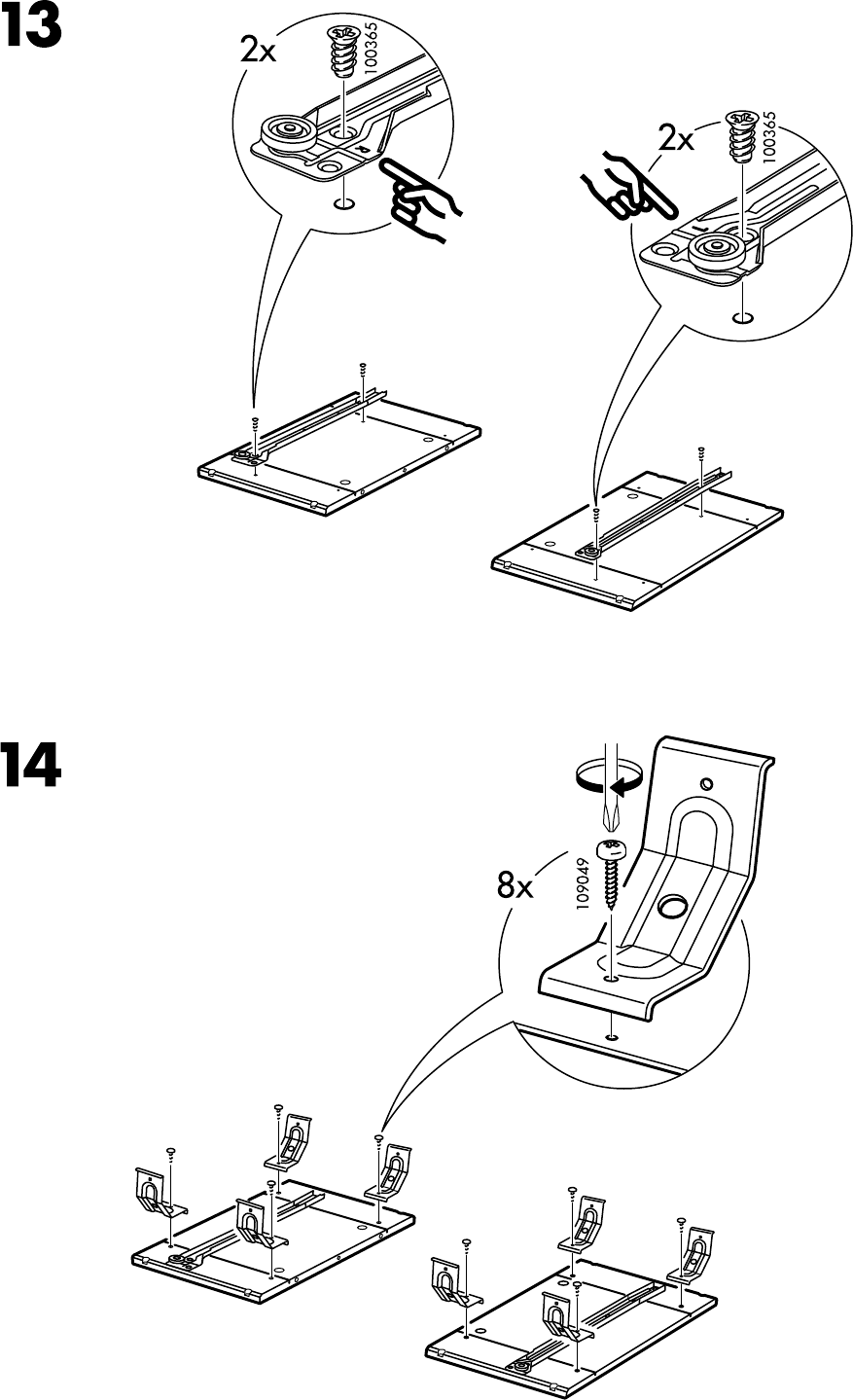 13

2x

100365

2x

100365

14

8x

109049