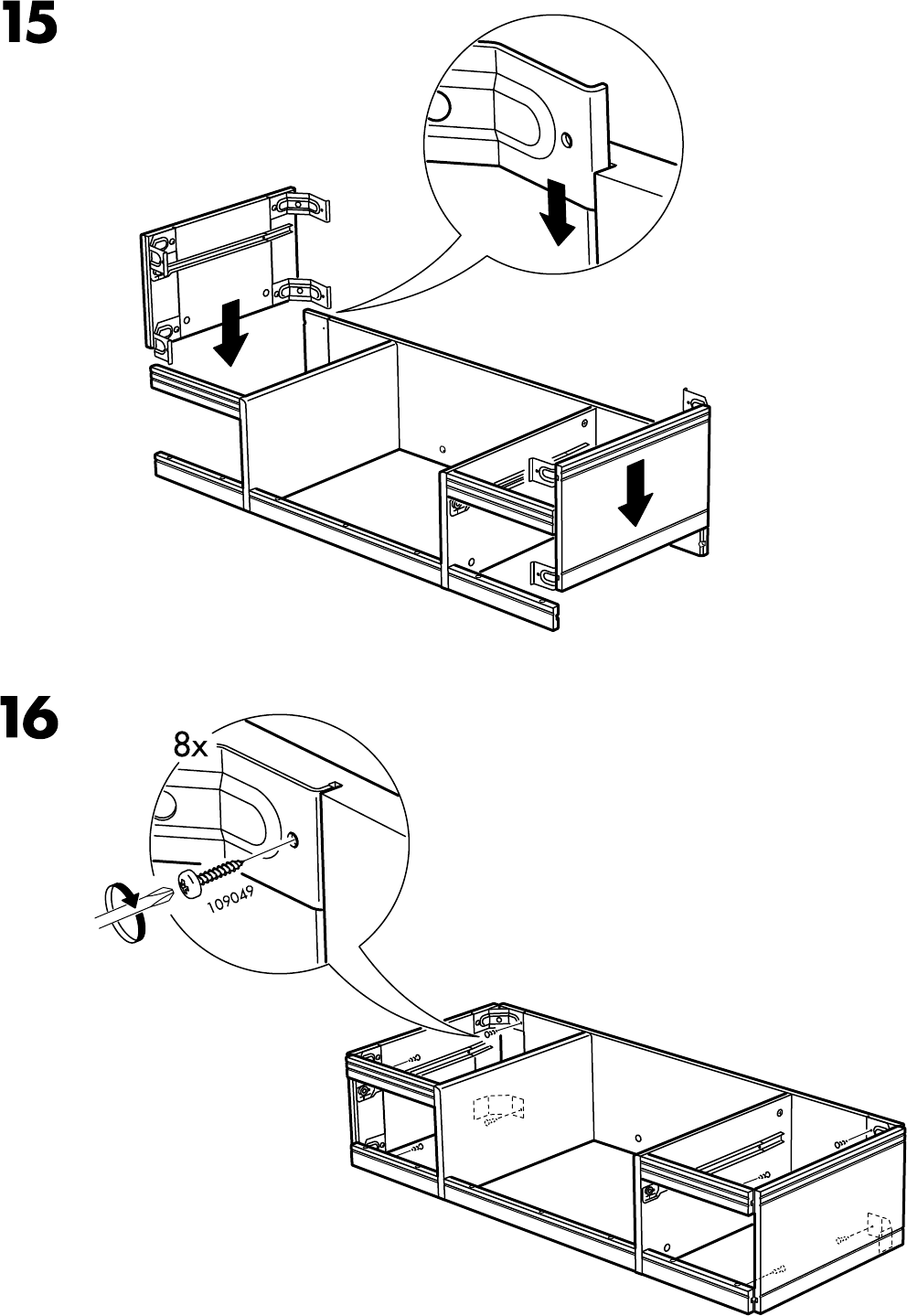 15

16

8x

109049